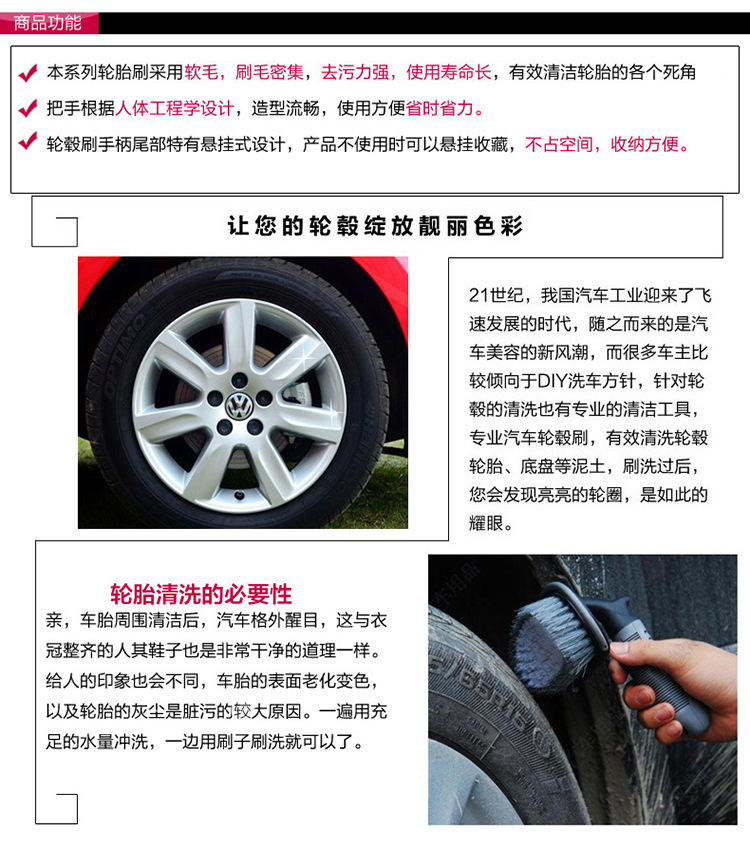 商品功能

本系列轮胎刷采用软毛，刷毛密集，去污力强，使用寿命长，有效清洁轮胎的各个死角

把手根据人体工程学设计，造型流畅，使用方便省时省力。

轮毂刷手柄尾部特有悬挂式设计，产品不使用时可以悬挂收藏，不占空间，收纳方便。

让您的轮毂绽放靓丽色彩

OPTIMO

21世纪，我国汽车工业迎来了飞速发展的时代，随之而来的是汽车美容的新风潮，而很多车主比较倾向于DIY洗车方针，针对轮毂的清洗也有专业的清洁工具，专业汽车轮毂刷，有效清洗轮毂轮胎、底盘等泥土，刷洗过后，您会发现亮亮的轮圈，是如此的耀眼。

轮胎清洗的必要性

亲，车胎周围清洁后，汽车格外醒目，这与衣冠整齐的人其鞋子也是非常干净的道理一样。给人的印象也会不同，车胎的表面老化变色，以及轮胎的灰尘是脏污的较大原因。一遍用充足的水量冲洗，一边用刷子刷洗就可以了。