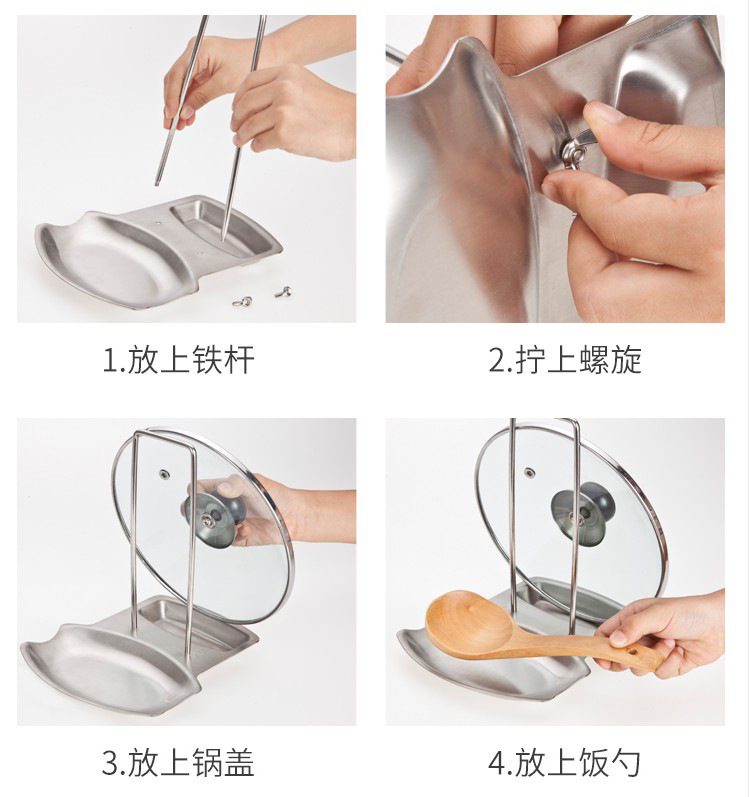 1.放上铁杆

2.拧上螺旋

3.放上锅盖

4.放上饭勺