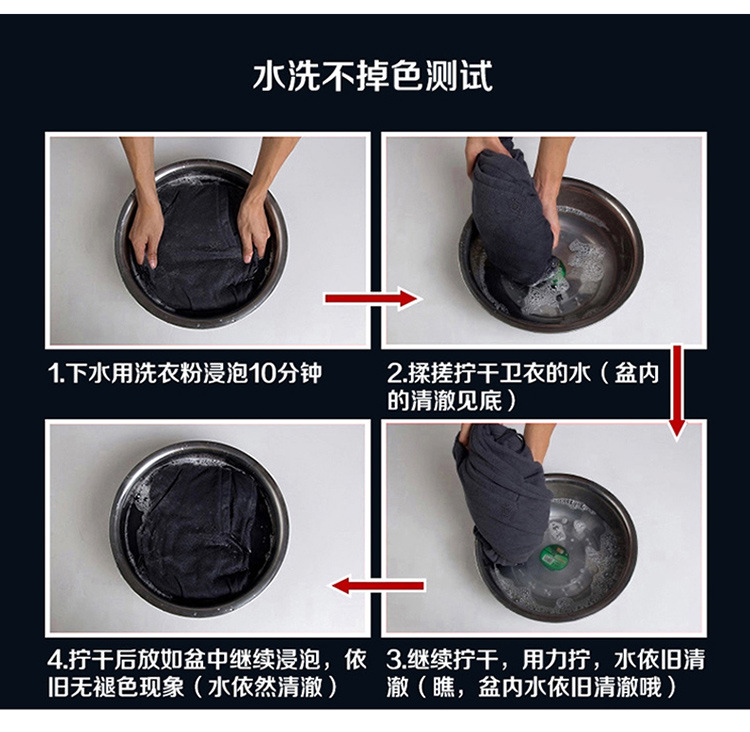 水洗不掉色测试

1.下水用洗衣粉浸泡10分钟

2.揉搓拧干卫衣的水（盆内的清澈见底）

3.继续拧干，用力拧，水依旧清澈（瞧，盆内水依旧清澈哦）

4.拧干后放如盆中继续浸泡，依旧无褪色现象（水依然清澈）