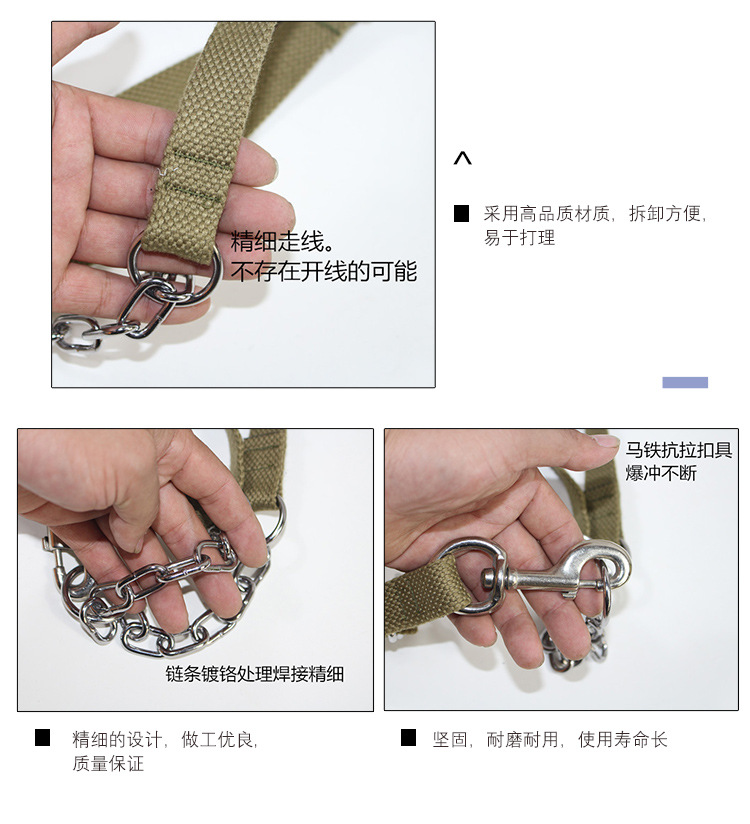 精细走线。
不存在开线的可能

^

■ 采用高品质材质，拆卸方便，易于打理

链条镀铬处理焊接精细

马铁抗拉扣具
爆冲不断

■ 精细的设计，做工优良，质量保证

■ 坚固，耐磨耐用，使用寿命长