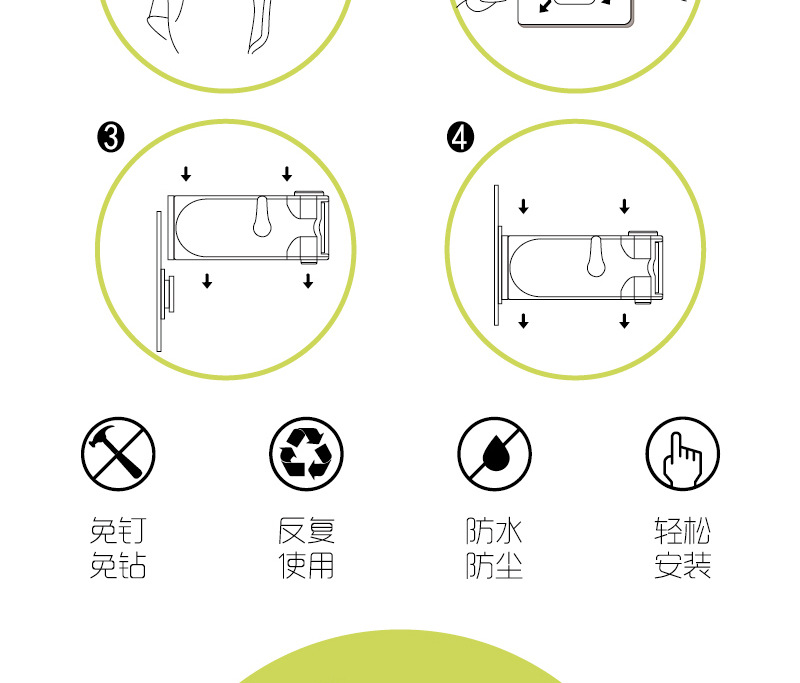 ❸

❹

免钉
免钻

反复
使用

防水
防尘

轻松
安装