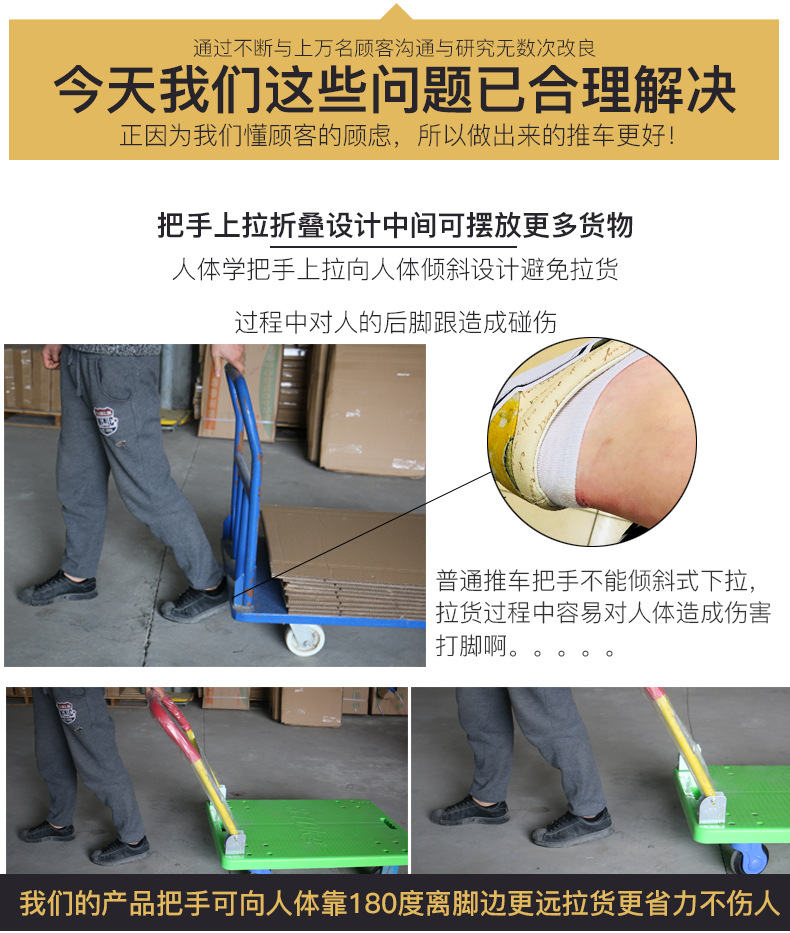 通过不断与上万名顾客沟通与研究无数次改良
今天我们这些问题已合理解决
正因为我们懂顾客的顾虑，所以做出来的推车更好！

把手上拉折叠设计中间可摆放更多货物
人体学把手上拉向人体倾斜设计避免拉货
过程中对人的后脚跟造成碰伤

普通推车把手不能倾斜式下拉，拉货过程中容易对人体造成伤害打脚啊。。。。。

我们的产品把手可向人体靠180度离脚边更远拉货更省力不伤人