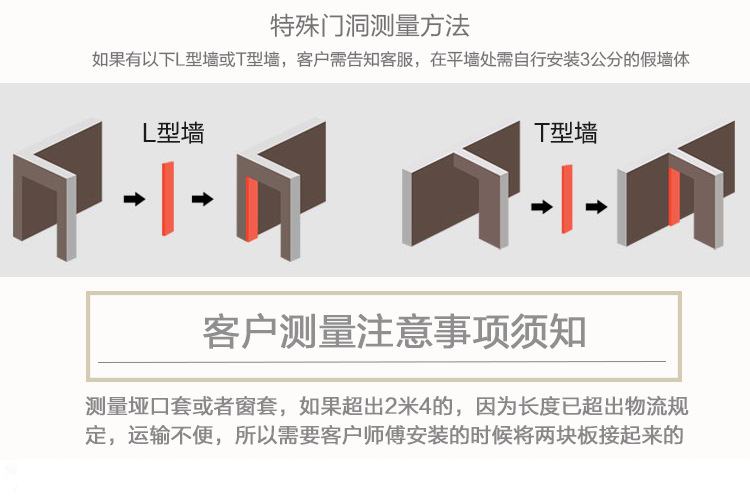 特殊门洞测量方法

如果有以下L型墙或T型墙，客户需告知客服，在平墙处需自行安装3公分的假墙体

L型墙

T型墙

客户测量注意事项须知

测量垭口套或者窗套，如果超出2米4的，因为长度已超出物流规定，运输不便，所以需要客户师傅安装的时候将两块板接起来的