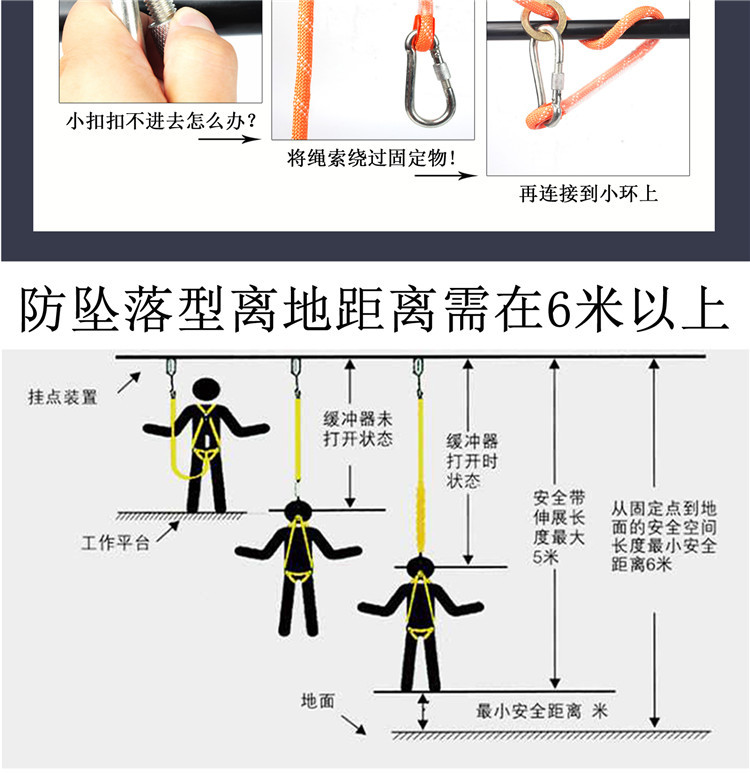 小扣扣不进去怎么办?

将绳索绕过固定物!

再连接到小环上

防坠落型离地距离需在6米以上

挂点装置

缓冲器未打开状态

缓冲器打开时状态

安全带伸展长度最大5米

从固定点到地面的安全空间长度最小安全距离6米

工作平台

地面

最小安全距离 米