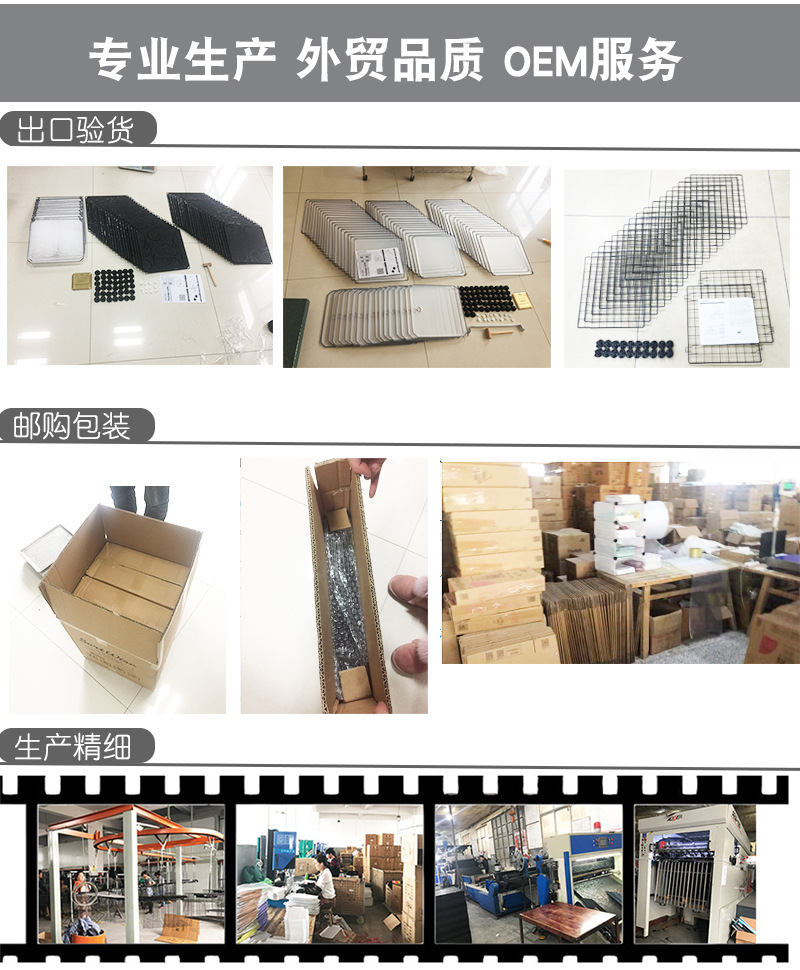 专业生产 外贸品质 OEM服务

出口验货

邮购包装

生产精细