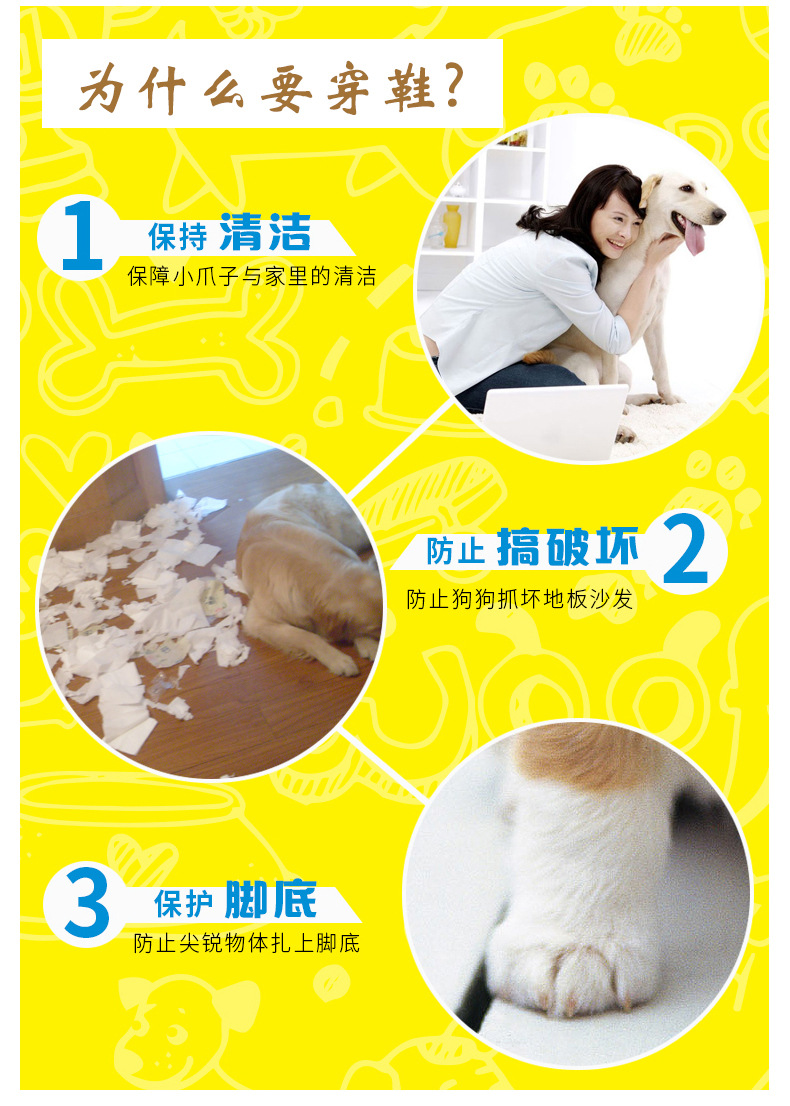 为什么要穿鞋?

1 保持 清洁
保障小爪子与家里的清洁

防止 搞破坏 2
防止狗狗抓坏地板沙发

3 保护 脚底
防止尖锐物体扎上脚底