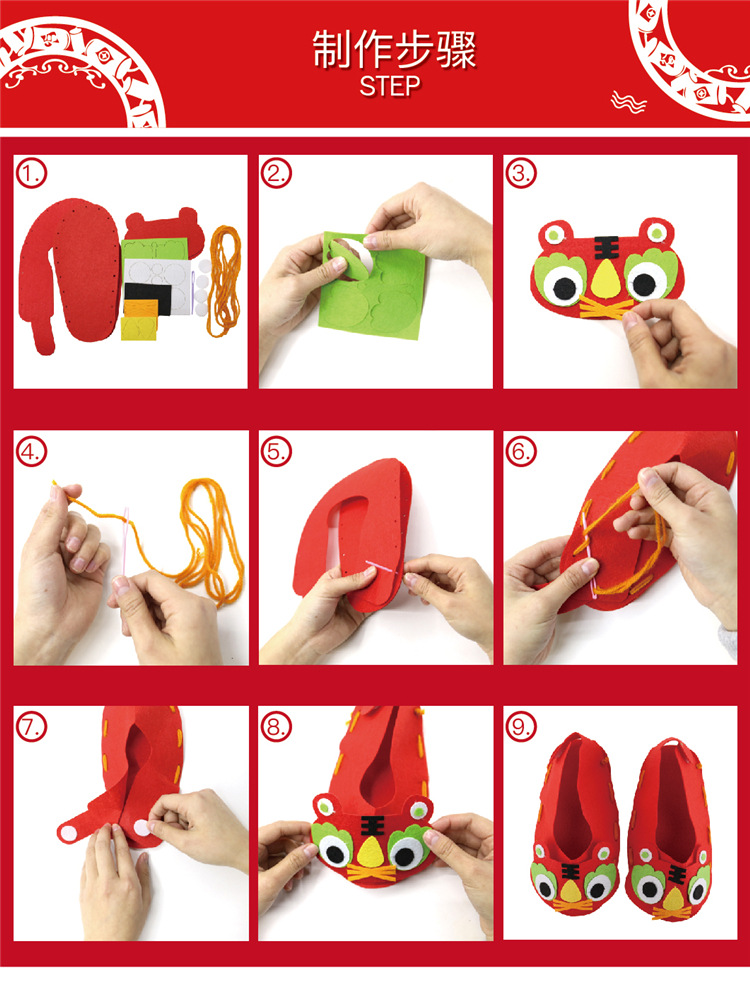 制作步骤
STEP

1.

2.

3.

4.

5.

6.

7.

8.

9.