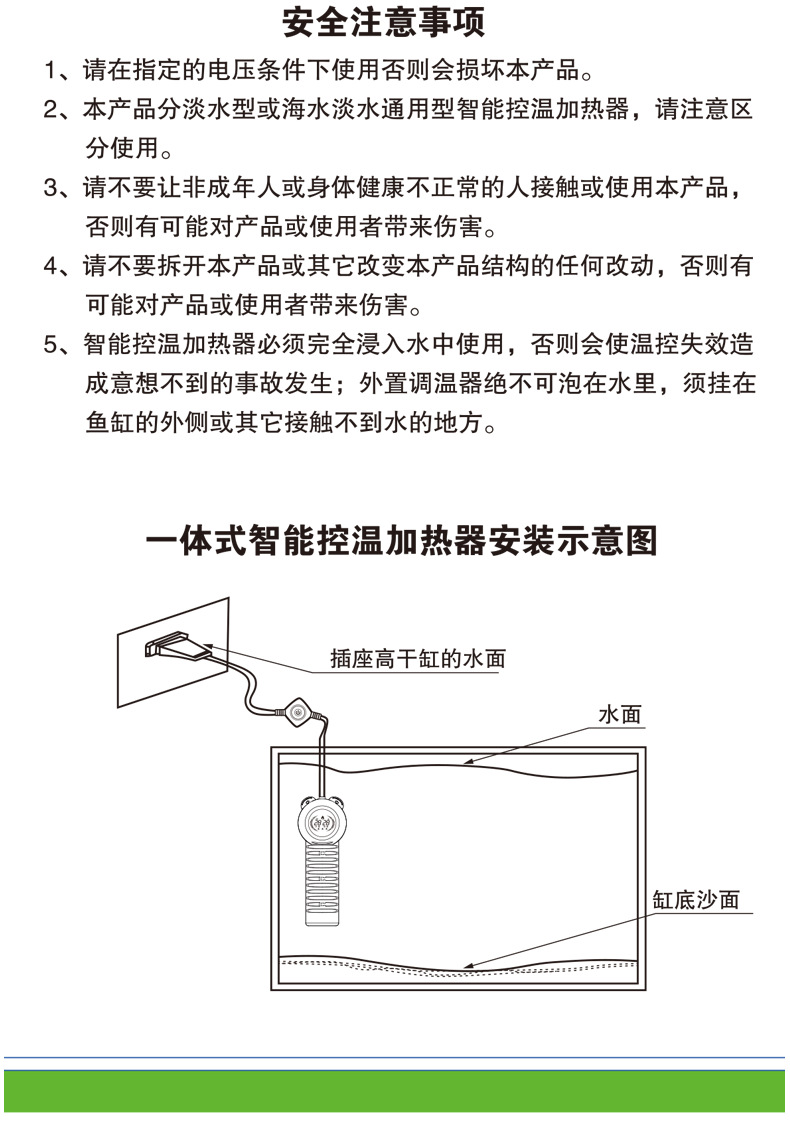 安全注意事项

1、请在指定的电压条件下使用否则会损坏本产品。

2、本产品分淡水型或海水淡水通用型智能控温加热器，请注意区分使用。

3、请不要让非成年人或身体健康不正常的人接触或使用本产品，否则有可能对产品或使用者带来伤害。

4、请不要拆开本产品或其它改变本产品结构的任何改动，否则有可能对产品或使用者带来伤害。

5、智能控温加热器必须完全浸入水中使用，否则会使温控失效造成意想不到的事故发生；外置调温器绝不可泡在水里，须挂在鱼缸的外侧或其它接触不到水的地方。

一体式智能控温加热器安装示意图

插座高干缸的水面

水面

缸底沙面