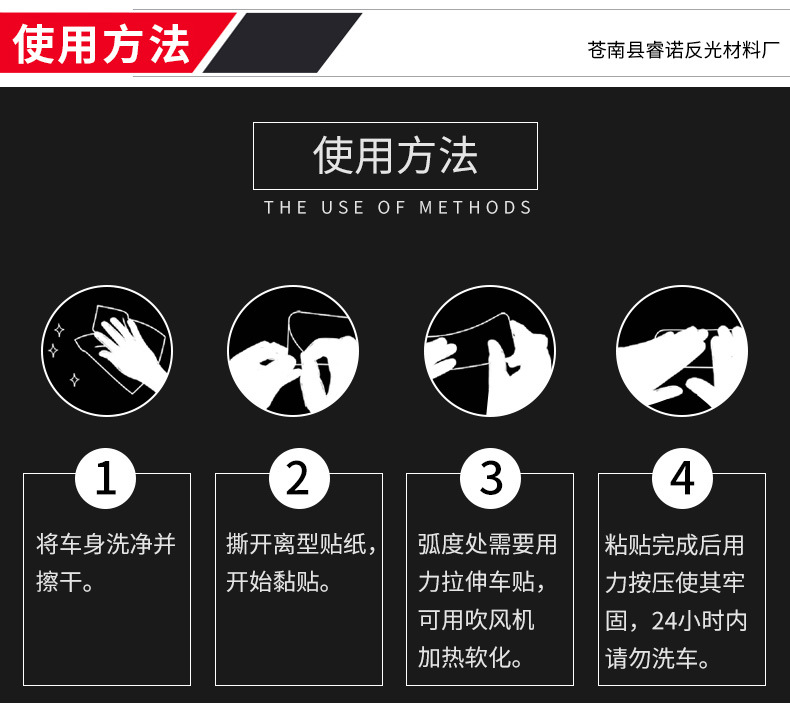 使用方法

苍南县睿诺反光材料厂

使用方法

THE USE OF METHODS

1
将车身洗净并擦干。

2
撕开离型贴纸，开始黏贴。

3
弧度处需要用力拉伸车贴，可用吹风机加热软化。

4
粘贴完成后用力按压使其牢固，24小时内请勿洗车。