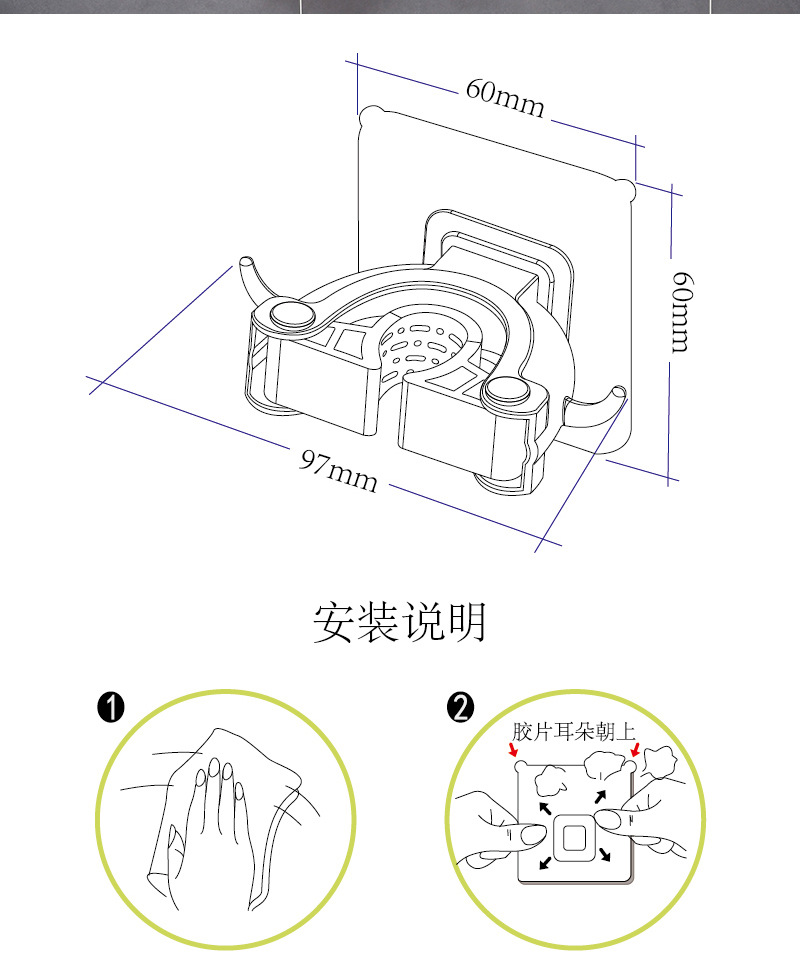 60mm

60mm

97mm

安装说明

❶

❷

胶片耳朵朝上