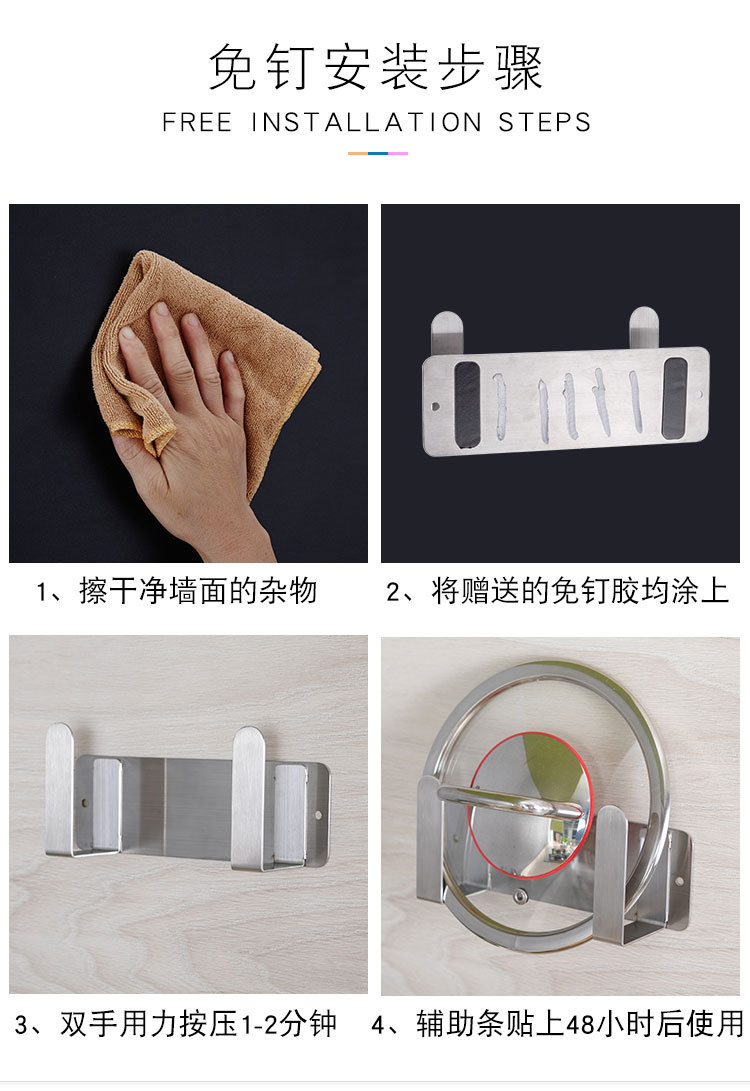 免钉安装步骤

FREE INSTALLATION STEPS

1、擦干净墙面的杂物

2、将赠送的免钉胶均涂上

3、双手用力按压1-2分钟

4、辅助条贴上48小时后使用