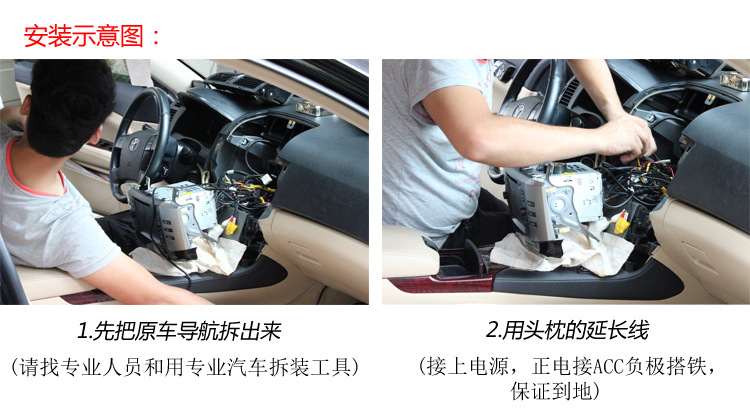 安装示意图：

1.先把原车导航拆出来

（请找专业人员和用专业汽车拆装工具）

2.用头枕的延长线

（接上电源，正电接ACC负极搭铁，保证到地）