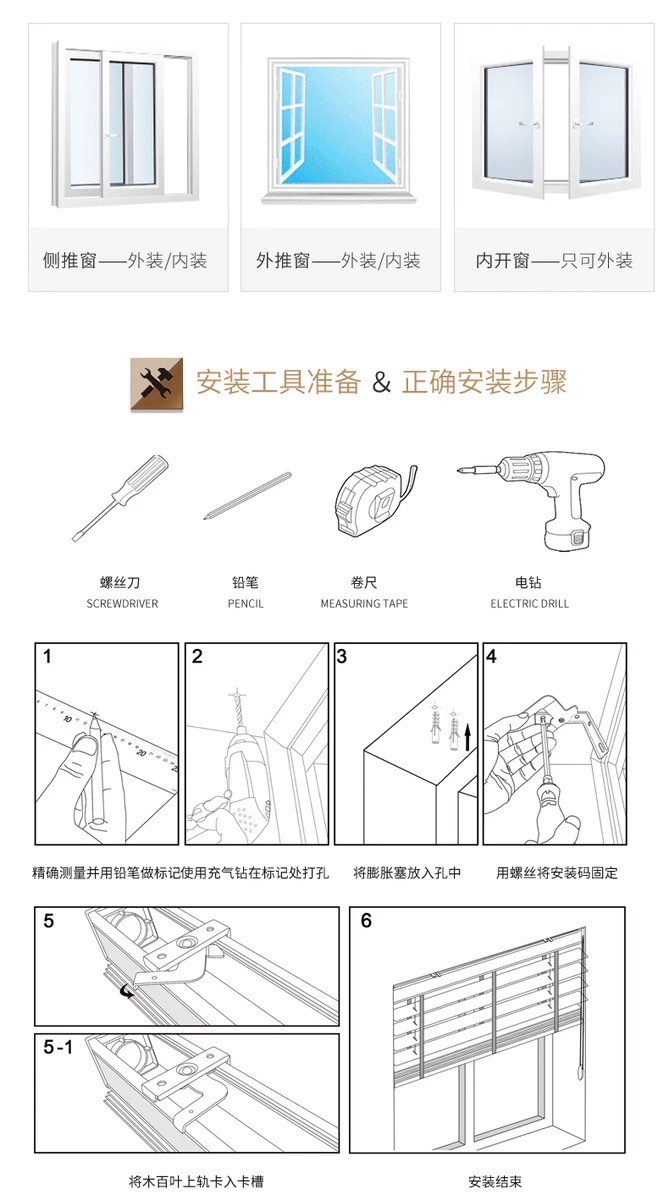 侧推窗——外装/内装

外推窗——外装/内装

内开窗——只可外装

安装工具准备 & 正确安装步骤

螺丝刀
SCREWDRIVER

铅笔
PENCIL

卷尺
MEASURING TAPE

电钻
ELECTRIC DRILL

1

10

20

2

3

4

精确测量并用铅笔做标记使用充气钻在标记处打孔

将膨胀塞放入孔中

用螺丝将安装码固定

5

5-1

6

将木百叶上轨卡入卡槽

安装结束