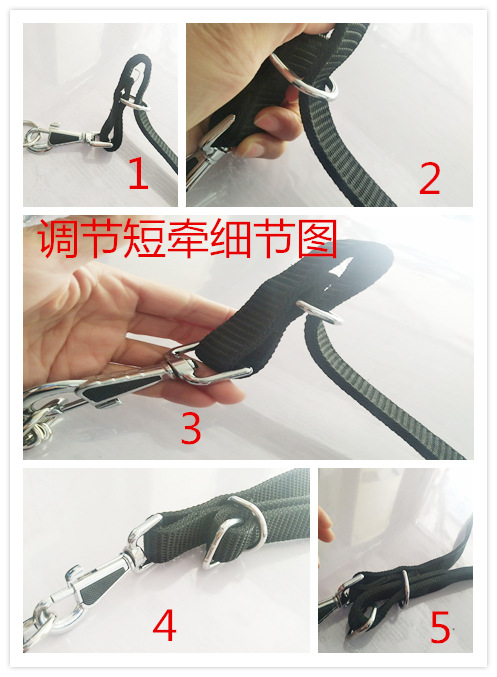 1

2

调节短牵细节图

3

4

5