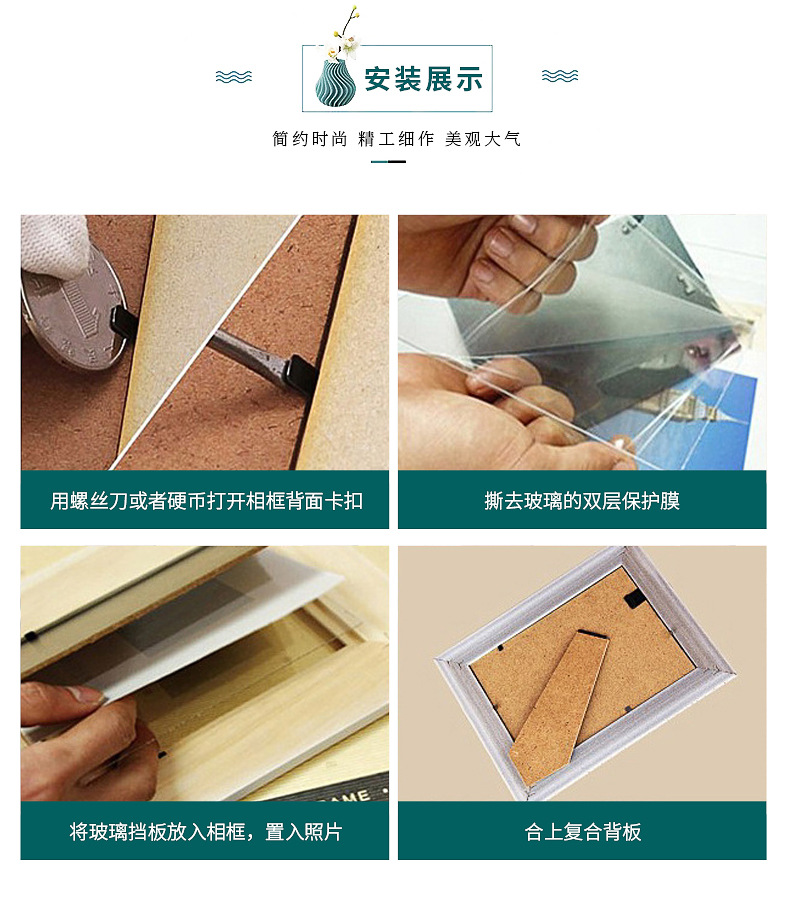 安装展示

简约时尚 精工细作 美观大气

用螺丝刀或者硬币打开相框背面卡扣

撕去玻璃的双层保护膜

将玻璃挡板放入相框，置入照片

合上复合背板