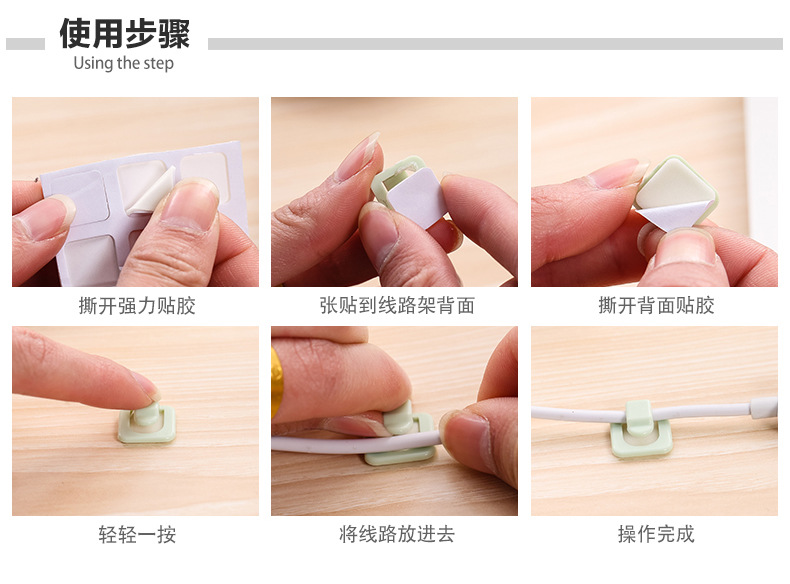 使用步骤
Using the step

撕开强力贴胶

张贴到线路架背面

撕开背面贴胶

轻轻一按

将线路放进去

操作完成