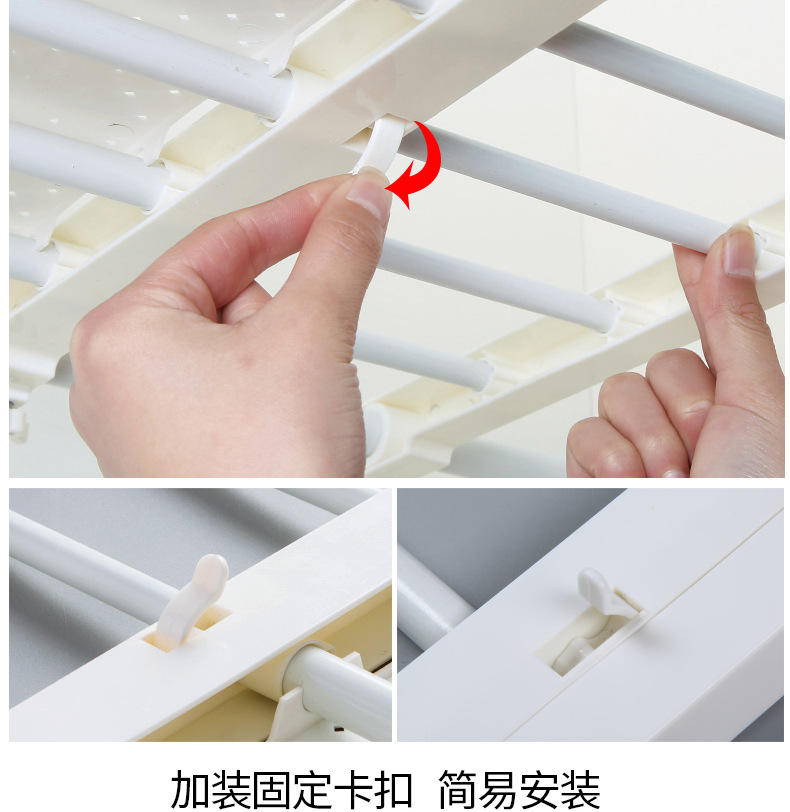 加装固定卡扣 简易安装