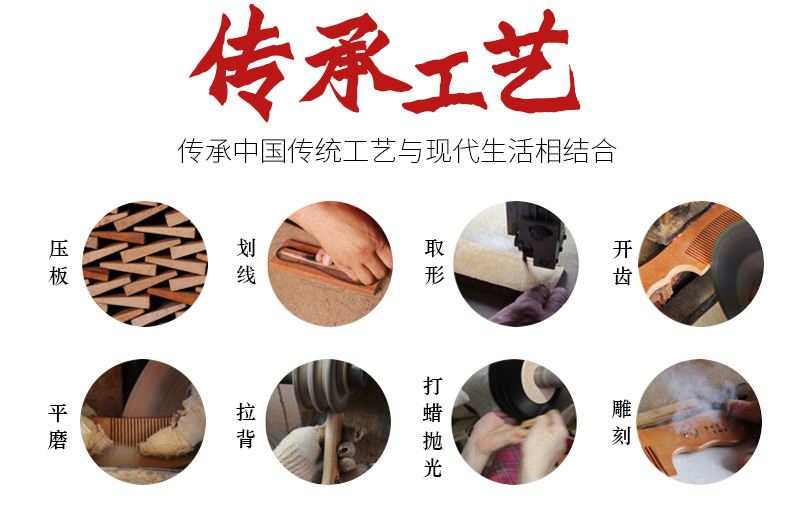 传承工艺

传承中国传统工艺与现代生活相结合

压板

划线

取形

开齿

平磨

拉背

打蜡抛光

雕刻