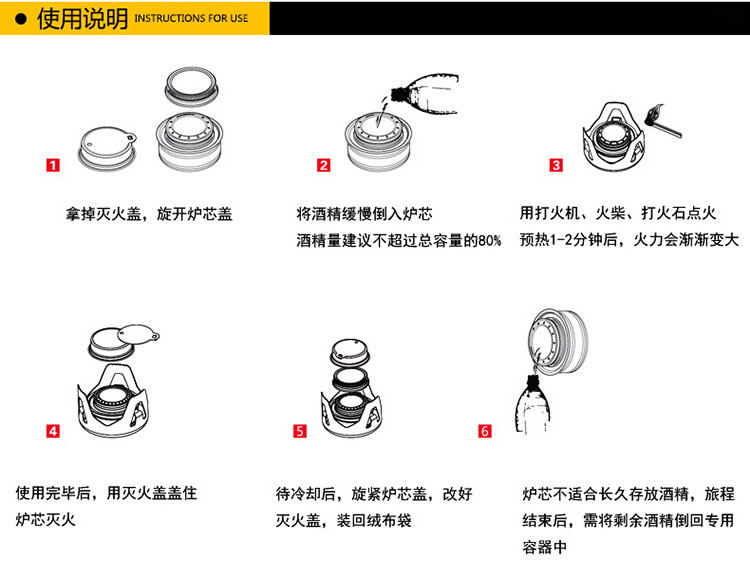 ● 使用说明 INSTRUCTIONS FOR USE

1

拿掉灭火盖，旋开炉芯盖

2

将酒精缓慢倒入炉芯
酒精量建议不超过总容量的80%

3

用打火机、火柴、打火石点火
预热1-2分钟后，火力会渐渐变大

4

使用完毕后，用灭火盖盖住炉芯灭火

5

待冷却后，旋紧炉芯盖，改好灭火盖，装回绒布袋

6

炉芯不适合长久存放酒精，旅程结束后，需将剩余酒精倒回专用容器中