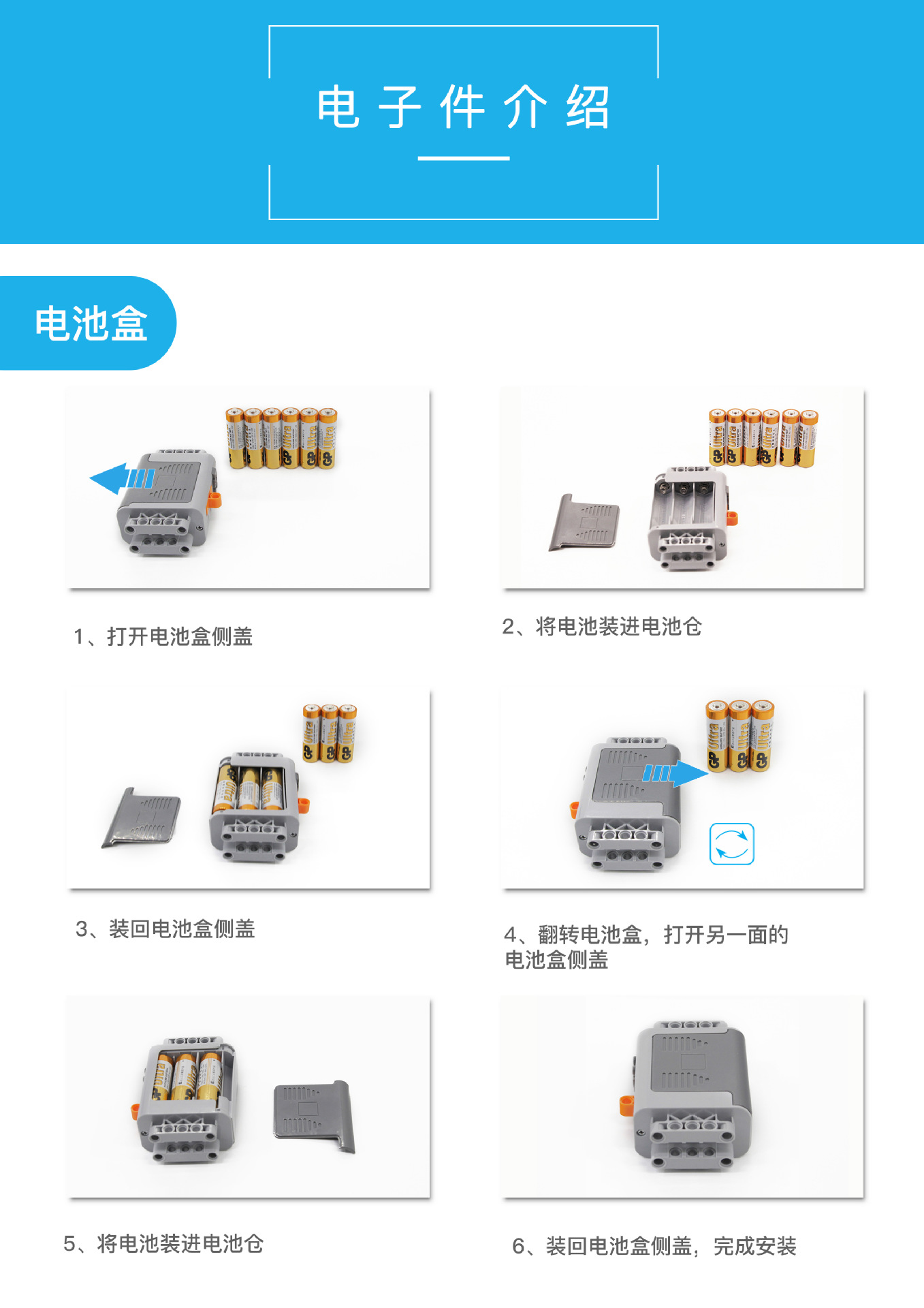 电子件介绍

电池盒

1、打开电池盒侧盖

2、将电池装进电池仓

3、装回电池盒侧盖

4、翻转电池盒，打开另一面的电池盒侧盖

5、将电池装进电池仓

6、装回电池盒侧盖，完成安装