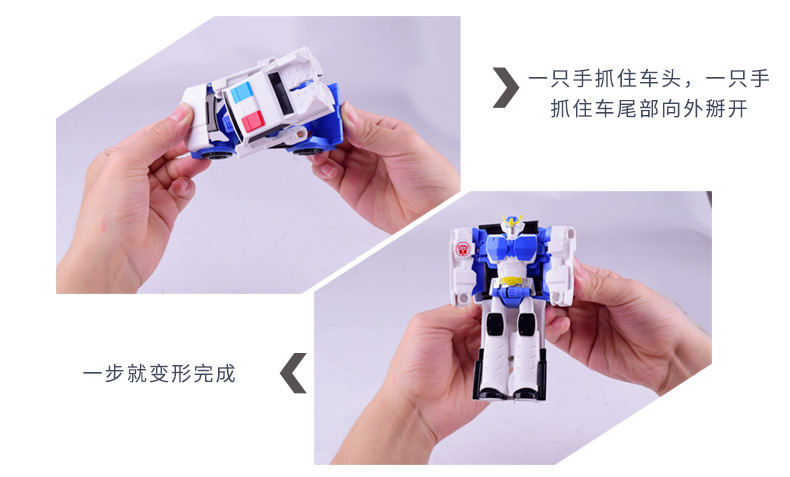 一只手抓住车头，一只手抓住车尾部向外掰开

一步就变形完成