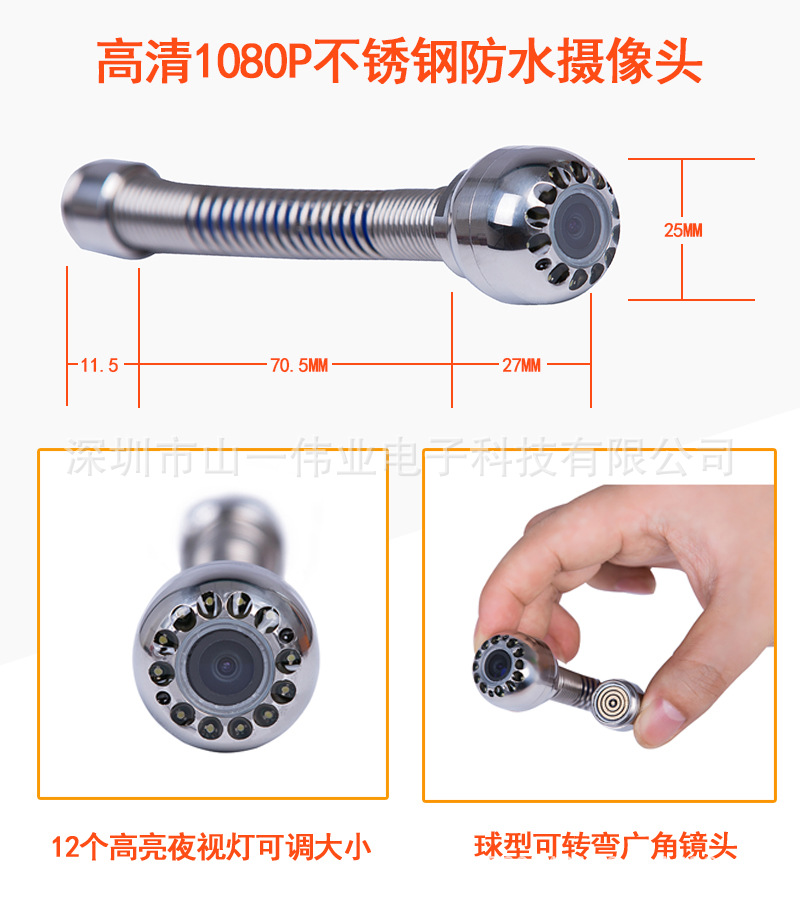 高清1080P不锈钢防水摄像头

25MM

11.5

70.5MM

27MM

深圳市山一伟业电子科技有限公司

12个高亮夜视灯可调大小

球型可转弯广角镜头