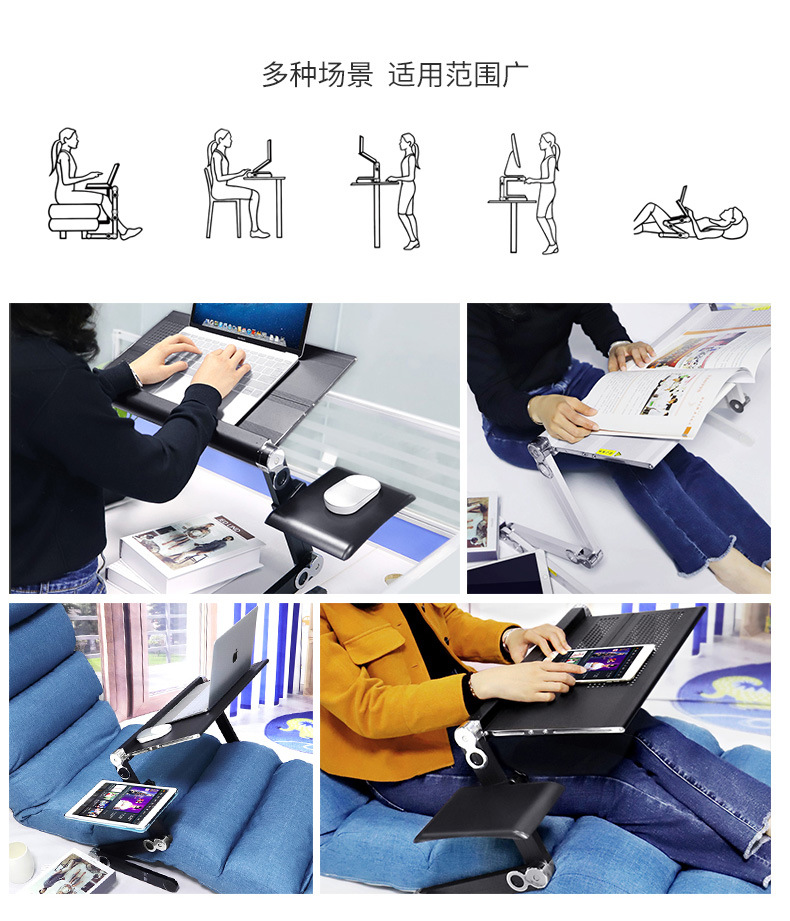 多种场景 适用范围广