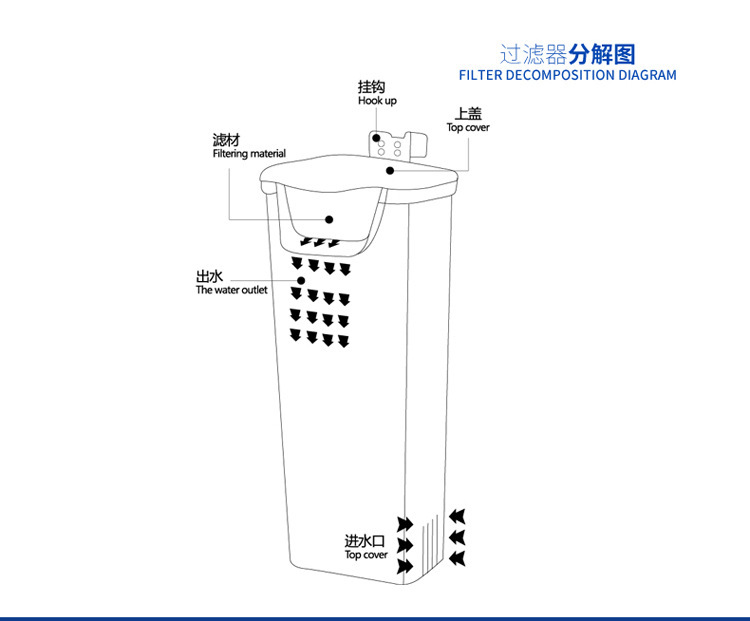 过滤器分解图
FILTER DECOMPOSITION DIAGRAM

挂钩
Hook up

上盖
Top cover

滤材
Filtering material

出水
The water outlet

进水口
Top cover