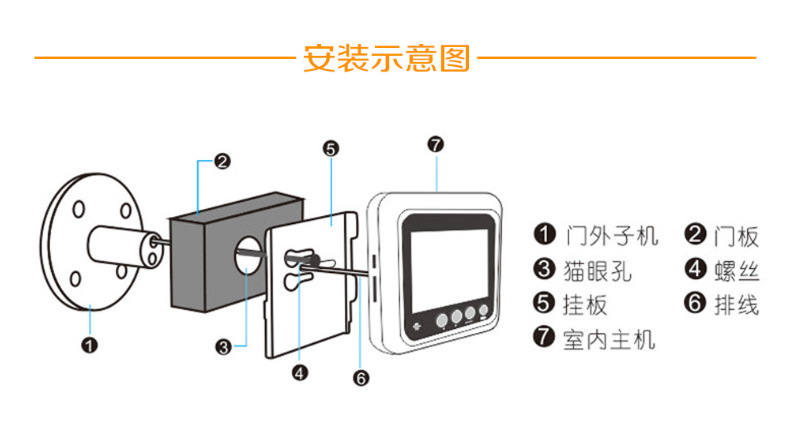 安装示意图

❷
❺
❼
❶
❸
❹
❻

❶ 门外子机 ❷ 门板
❸ 猫眼孔 ❹ 螺丝
❺ 挂板 ❻ 排线
❼ 室内主机