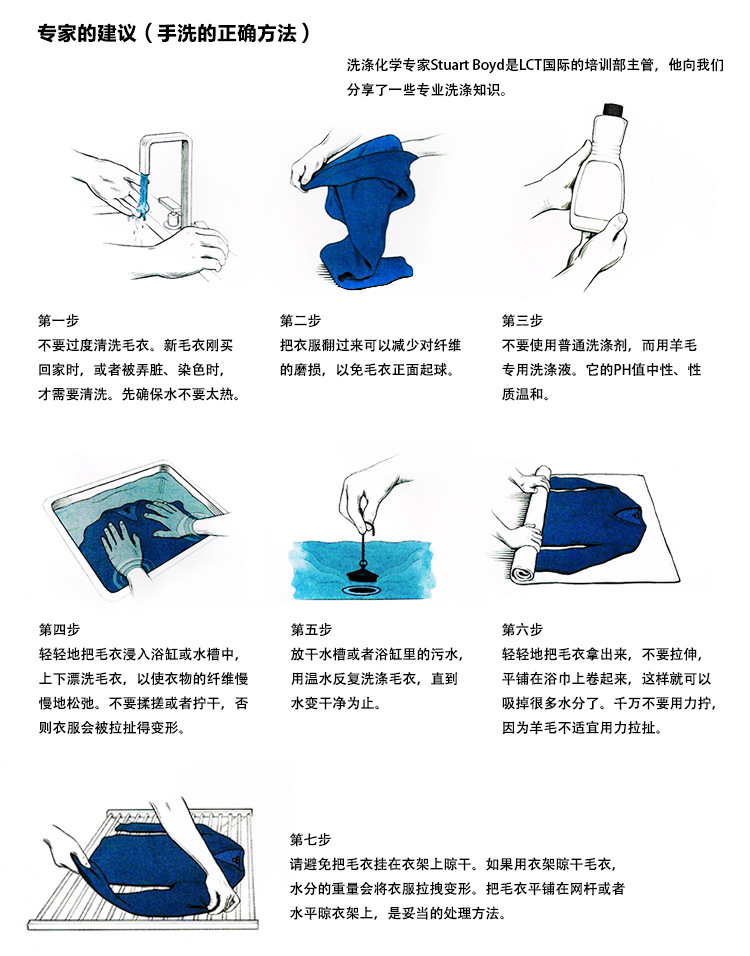 专家的建议（手洗的正确方法）

洗涤化学专家Stuart Boyd是LCT国际的培训部主管，他向我们分享了一些专业洗涤知识。

第一步
不要过度清洗毛衣。新毛衣刚买回家时，或者被弄脏、染色时，才需要清洗。先确保水不要太热。

第二步
把衣服翻过来可以减少对纤维的磨损，以免毛衣正面起球。

第三步
不要使用普通洗涤剂，而用羊毛专用洗涤液。它的PH值中性、性质温和。

第四步
轻轻地把毛衣浸入浴缸或水槽中，上下漂洗毛衣，以使衣物的纤维慢慢地松弛。不要揉搓或者拧干，否则衣服会被拉扯得变形。

第五步
放干水槽或者浴缸里的污水，用温水反复洗涤毛衣，直到水变干净为止。

第六步
轻轻地把毛衣拿出来，不要拉伸，平铺在浴巾上卷起来，这样就可以吸掉很多水分了。千万不要用力拧，因为羊毛不适宜用力拉扯。

第七步
请避免把毛衣挂在衣架上晾干。如果用衣架晾干毛衣，水分的重量会将衣服拉拽变形。把毛衣平铺在网杆或者水平晾衣架上，是妥当的处理方法。