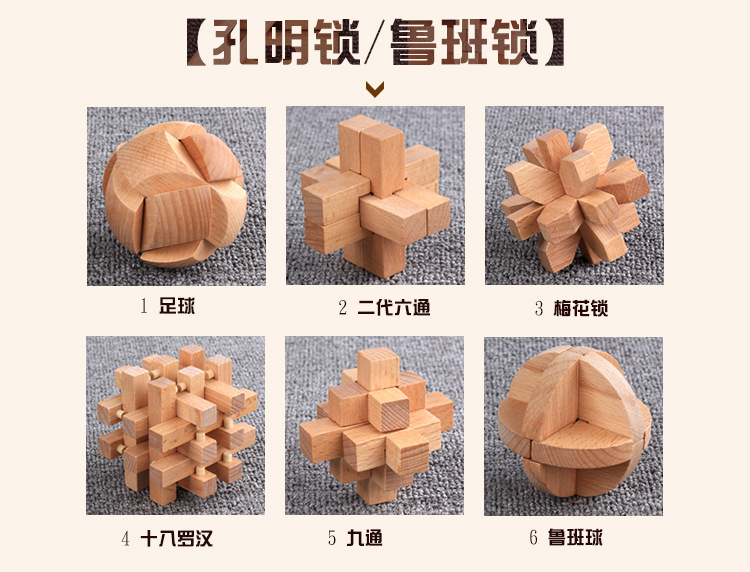 【孔明锁/鲁班锁】

1 足球

2 二代六通

3 梅花锁

4 十八罗汉

5 九通

6 鲁班球