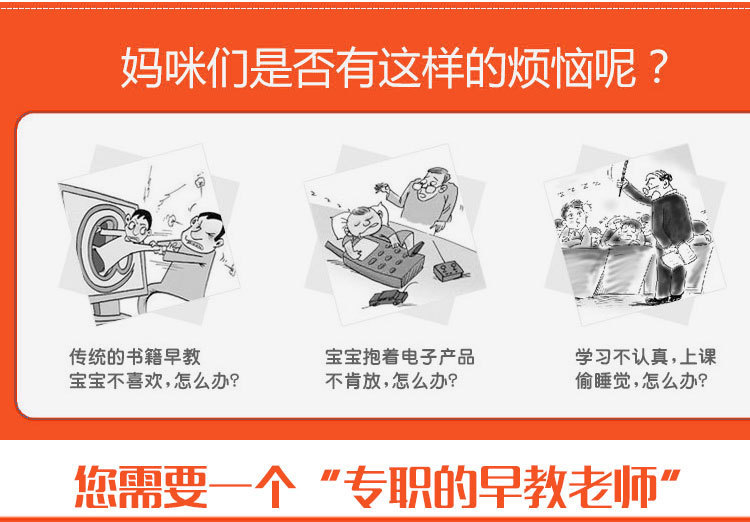 妈咪们是否有这样的烦恼呢？

传统的书籍早教
宝宝不喜欢，怎么办？

宝宝抱着电子产品
不肯放，怎么办？

学习不认真，上课
偷睡觉，怎么办？

您需要一个“专职的早教老师”