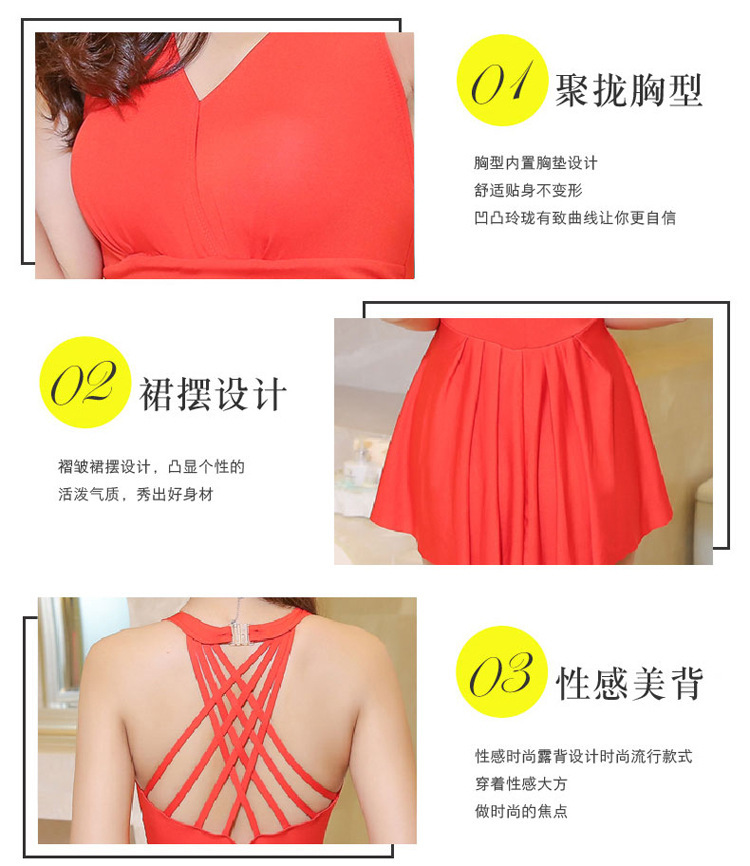 01 聚拢胸型

胸型内置胸垫设计
舒适贴身不变形
凹凸玲珑有致曲线让你更自信

02 裙摆设计

褶皱裙摆设计，凸显个性的
活泼气质，秀出好身材

03 性感美背

性感时尚露背设计时尚流行款式
穿着性感大方
做时尚的焦点