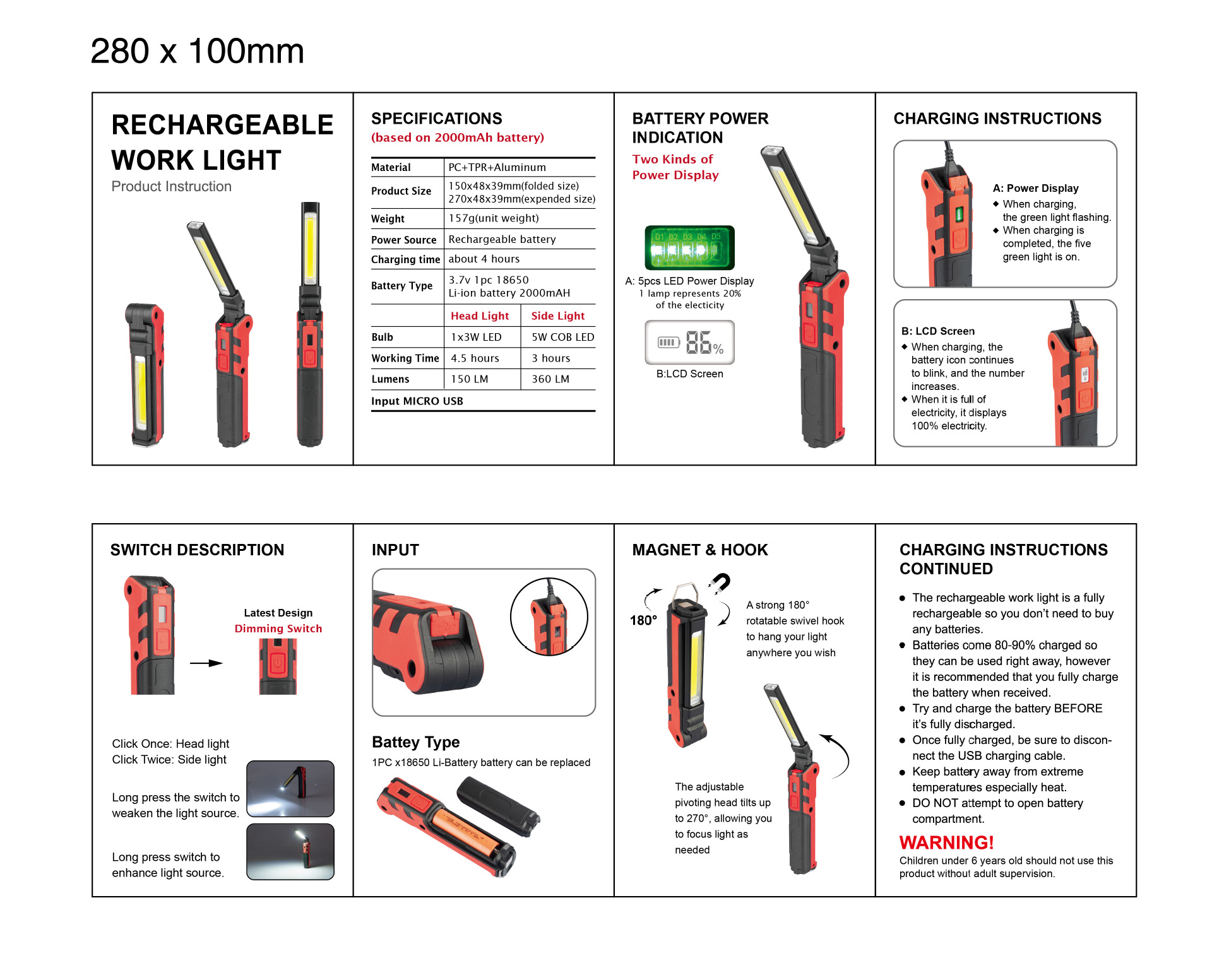 280 x 100mm

RECHARGEABLE WORK LIGHT
Product Instruction

SPECIFICATIONS
(based on 2000mAh battery)

| Material | PC+TPR+Aluminum | |
|---|---|---|
| Product Size | 150x48x39mm(folded size) 270x48x39mm(expended size) | |
| Weight | 157g(unit weight) | |
| Power Source | Rechargeable battery | |
| Charging time | about 4 hours | |
| Battery Type | 3.7v 1pc 18650 Li-ion battery 2000mAH | |
| | Head Light | Side Light |
| Bulb | 1x3W LED | 5W COB LED |
| Working Time | 4.5 hours | 3 hours |
| Lumens | 150 LM | 360 LM |
| Input MICRO USB | | |

BATTERY POWER INDICATION
Two Kinds of Power Display

D1 D2 D3 D4 D5
A: 5pcs LED Power Display
1 lamp represents 20% of the electicity

86%
B:LCD Screen

CHARGING INSTRUCTIONS

A: Power Display
◆ When charging, the green light flashing.
◆ When charging is completed, the five green light is on.

B: LCD Screen
◆ When charging, the battery icon continues to blink, and the number increases.
◆ When it is full of electricity, it displays 100% electricity.

SWITCH DESCRIPTION

Latest Design
Dimming Switch

Click Once: Head light
Click Twice: Side light

Long press the switch to weaken the light source.

Long press switch to enhance light source.

INPUT

Battey Type
1PC x18650 Li-Battery battery can be replaced

MAGNET & HOOK

180°
A strong 180° rotatable swivel hook to hang your light anywhere you wish

The adjustable pivoting head tilts up to 270°, allowing you to focus light as needed

CHARGING INSTRUCTIONS CONTINUED

● The rechargeable work light is a fully rechargeable so you don't need to buy any batteries.
● Batteries come 80-90% charged so they can be used right away, however it is recommended that you fully charge the battery when received.
● Try and charge the battery BEFORE it's fully discharged.
● Once fully charged, be sure to disconnect the USB charging cable.
● Keep battery away from extreme temperatures especially heat.
● DO NOT attempt to open battery compartment.

WARNING!
Children under 6 years old should not use this product without adult supervision.