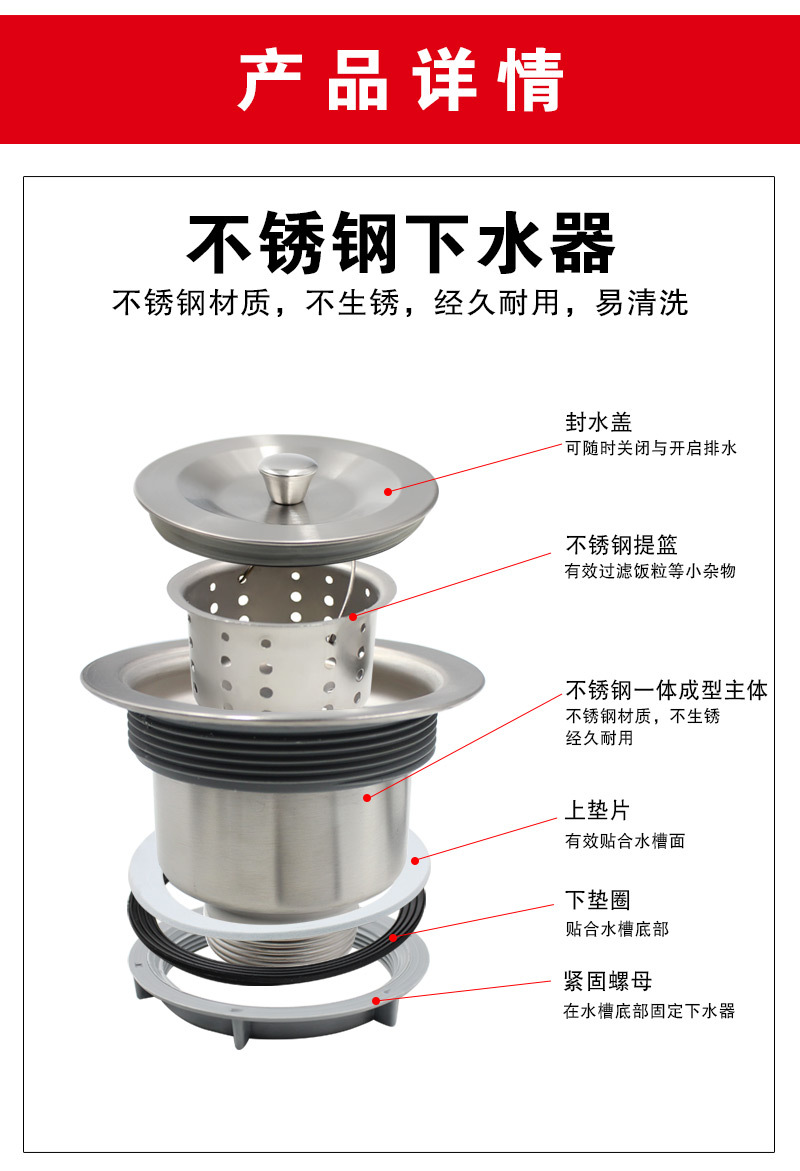 产品详情

不锈钢下水器

不锈钢材质，不生锈，经久耐用，易清洗

封水盖
可随时关闭与开启排水

不锈钢提篮
有效过滤饭粒等小杂物

不锈钢一体成型主体
不锈钢材质，不生锈
经久耐用

上垫片
有效贴合水槽面

下垫圈
贴合水槽底部

紧固螺母
在水槽底部固定下水器