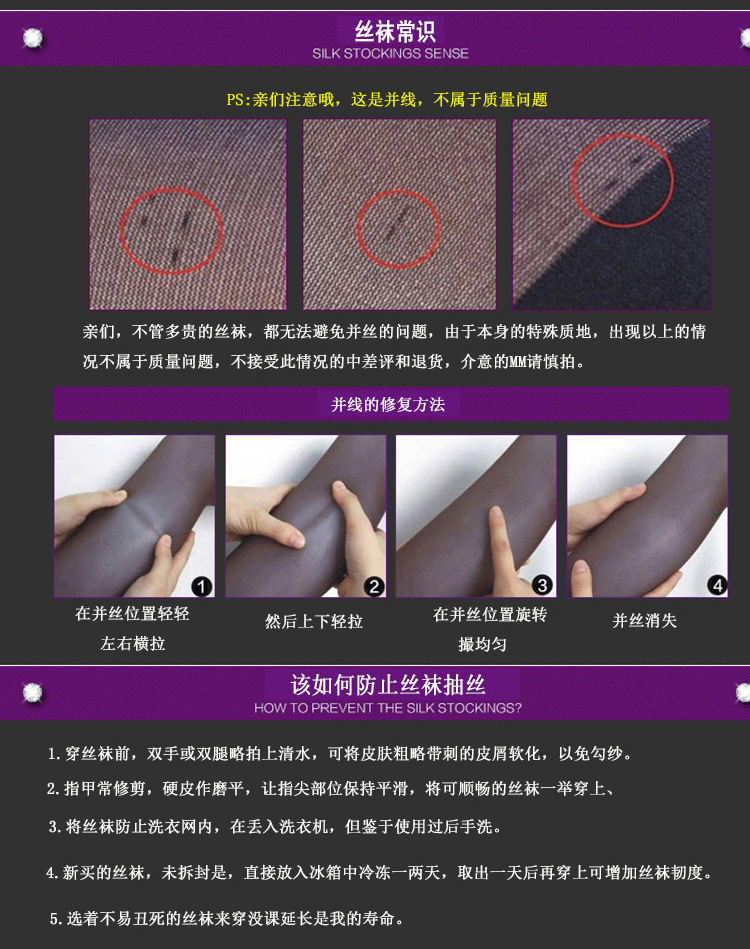 丝袜常识
SILK STOCKINGS SENSE

PS:亲们注意哦，这是并线，不属于质量问题

亲们，不管多贵的丝袜，都无法避免并丝的问题，由于本身的特殊质地，出现以上的情况不属于质量问题，不接受此情况的中差评和退货，介意的MM请慎拍。

并线的修复方法

1 在并丝位置轻轻左右横拉

2 然后上下轻拉

3 在并丝位置旋转撮均匀

4 并丝消失

该如何防止丝袜抽丝
HOW TO PREVENT THE SILK STOCKINGS?

1.穿丝袜前，双手或双腿略拍上清水，可将皮肤粗略带刺的皮屑软化，以免勾纱。

2.指甲常修剪，硬皮作磨平，让指尖部位保持平滑，将可顺畅的丝袜一举穿上、

3.将丝袜防止洗衣网内，在丢入洗衣机，但鉴于使用过后手洗。

4.新买的丝袜，未拆封是，直接放入冰箱中冷冻一两天，取出一天后再穿上可增加丝袜韧度。

5.选着不易丑死的丝袜来穿没课延长是我的寿命。