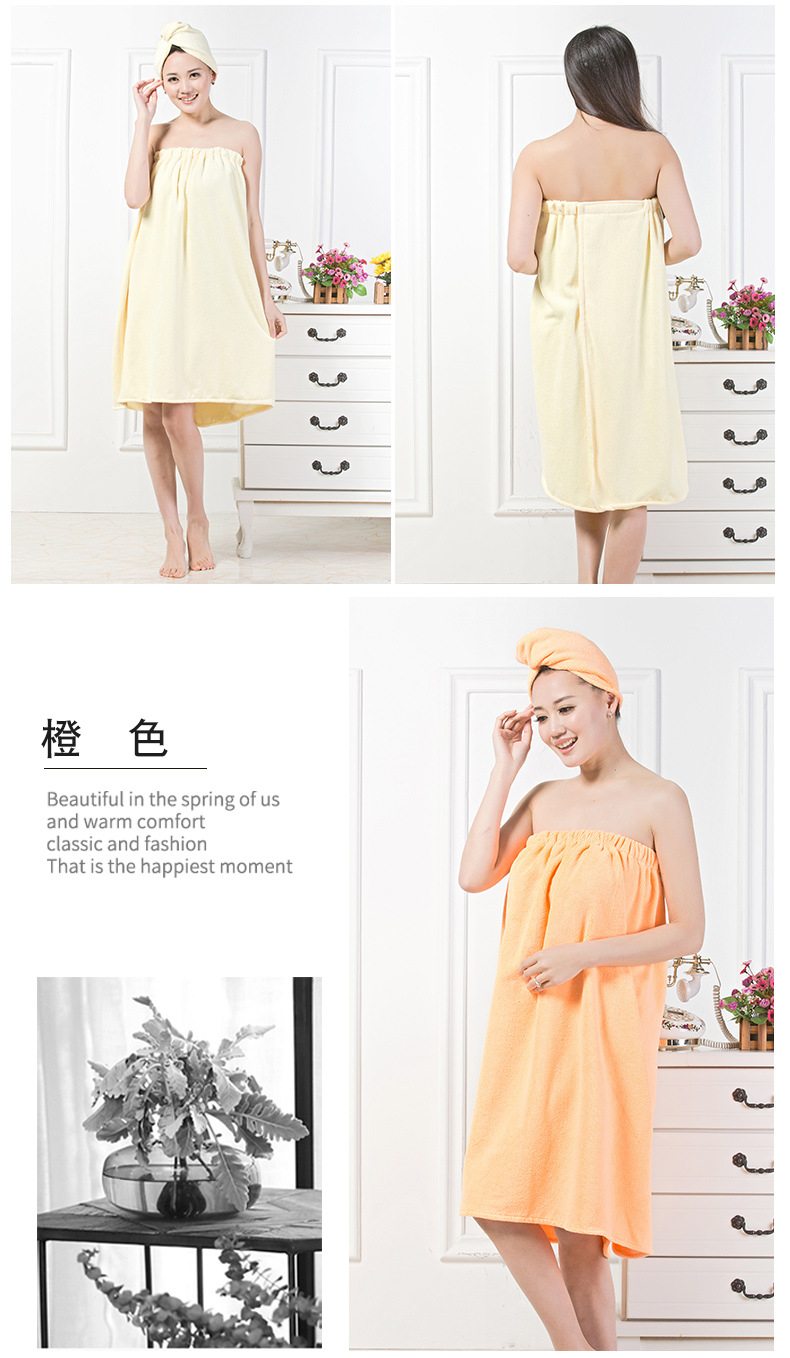 橙 色

Beautiful in the spring of us
and warm comfort
classic and fashion
That is the happiest moment