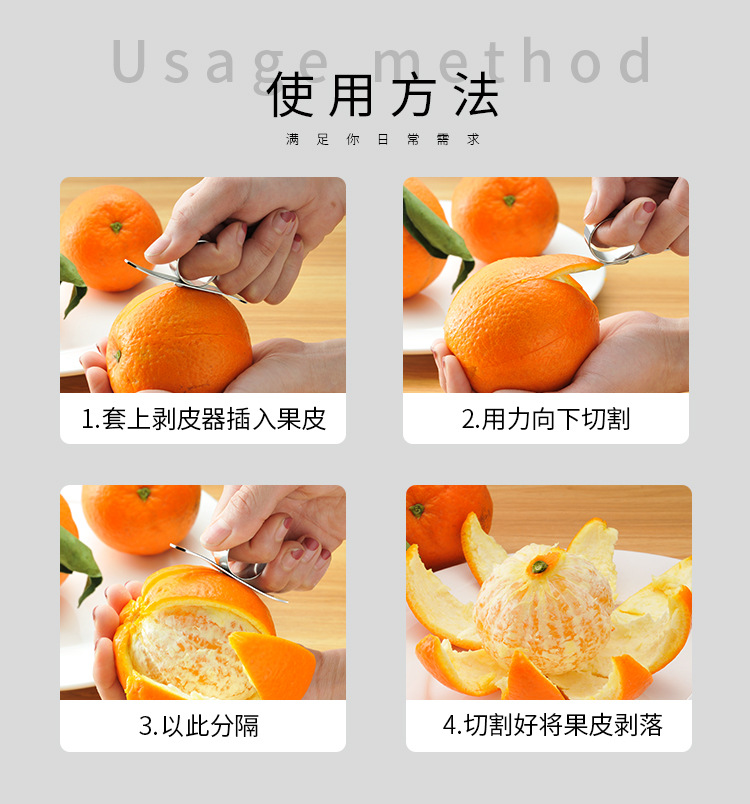 Usage method
使用方法
满足你日常需求

1.套上剥皮器插入果皮

2.用力向下切割

3.以此分隔

4.切割好将果皮剥落