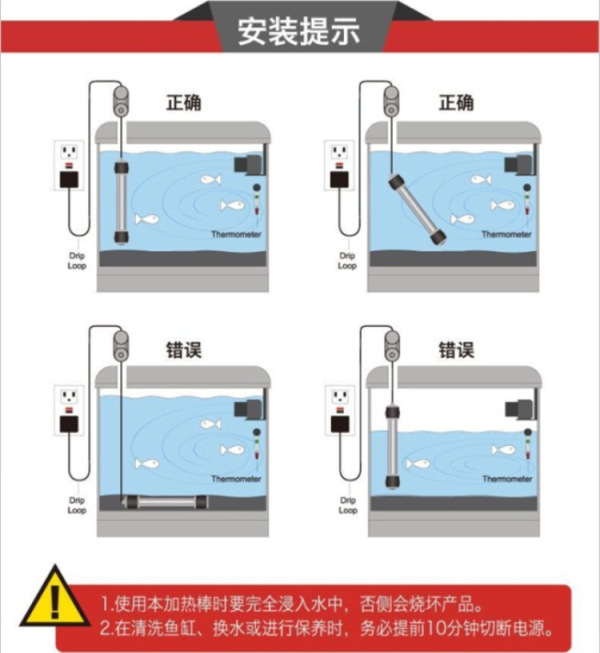 安装提示

正确

Drip Loop

Thermometer

正确

Drip Loop

Thermometer

错误

Drip Loop

Thermometer

错误

Drip Loop

Thermometer

1.使用本加热棒时要完全浸入水中，否侧会烧坏产品。
2.在清洗鱼缸、换水或进行保养时，务必提前10分钟切断电源。