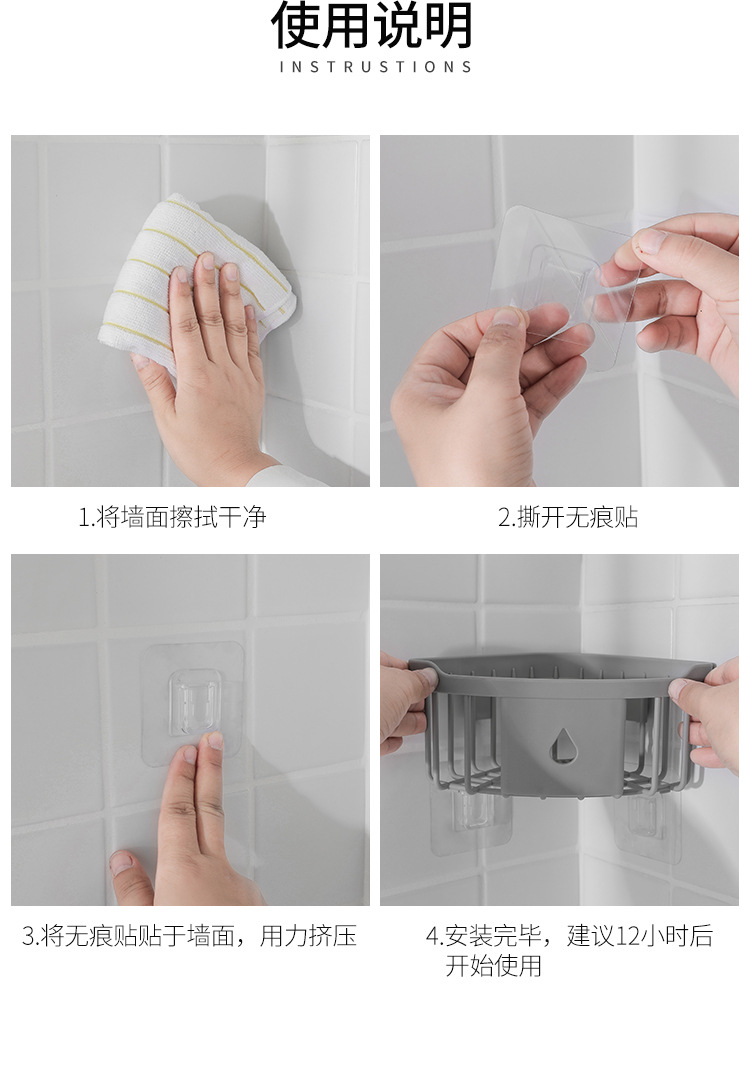 使用说明
INSTRUSTIONS

1.将墙面擦拭干净

2.撕开无痕贴

3.将无痕贴贴于墙面，用力挤压

4.安装完毕，建议12小时后开始使用