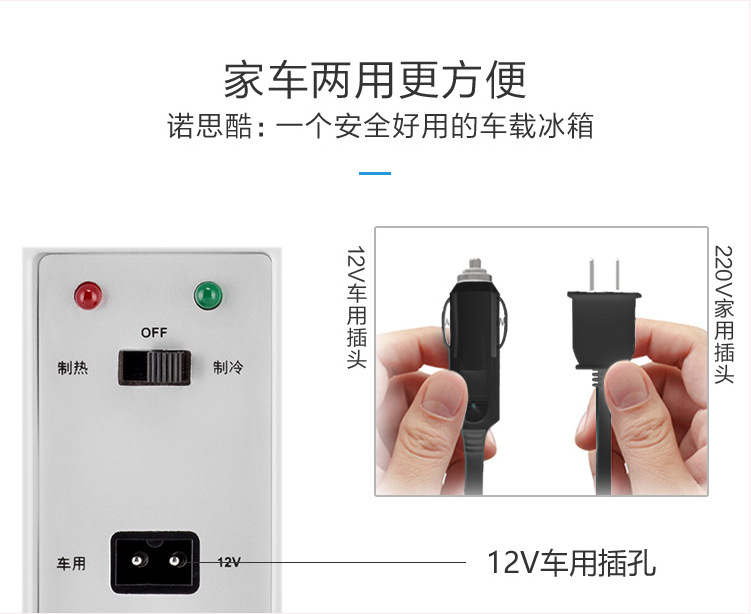 家车两用更方便
诺思酷：一个安全好用的车载冰箱

OFF
制热
制冷

车用
12V

12V车用插头

220V家用插头

12V车用插孔