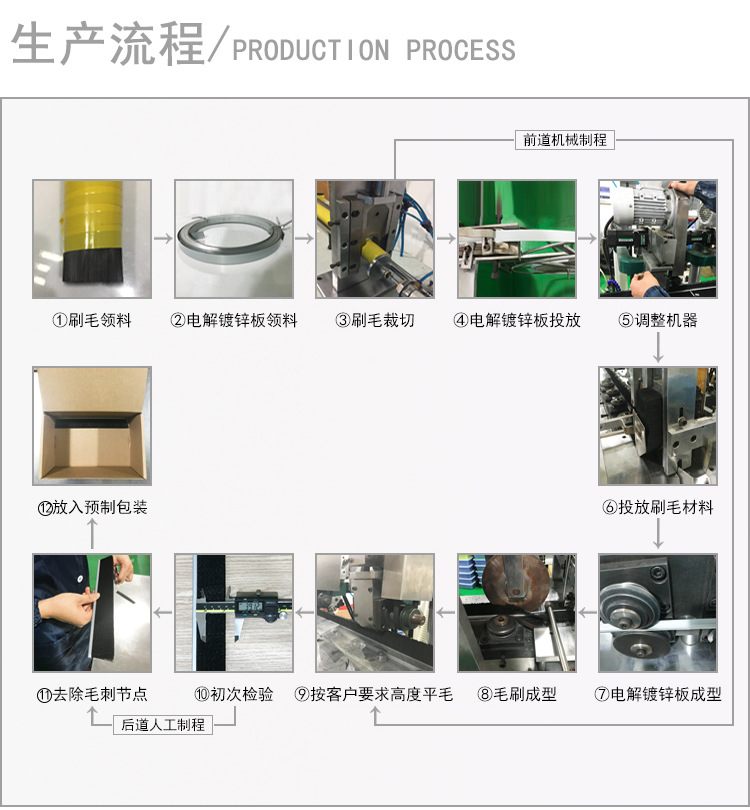 生产流程/PRODUCTION PROCESS

前道机械制程

①刷毛领料

②电解镀锌板领料

③刷毛裁切

④电解镀锌板投放

⑤调整机器

⑥投放刷毛材料

⑦电解镀锌板成型

⑧毛刷成型

⑨按客户要求高度平毛

⑩初次检验

⑪去除毛刺节点

⑫放入预制包装

后道人工制程