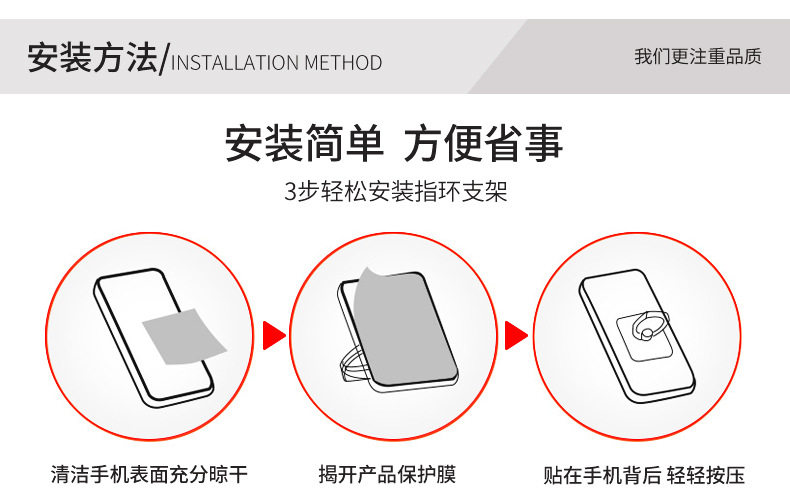 安装方法/INSTALLATION METHOD

我们更注重品质

安装简单 方便省事

3步轻松安装指环支架

清洁手机表面充分晾干

揭开产品保护膜

贴在手机背后 轻轻按压