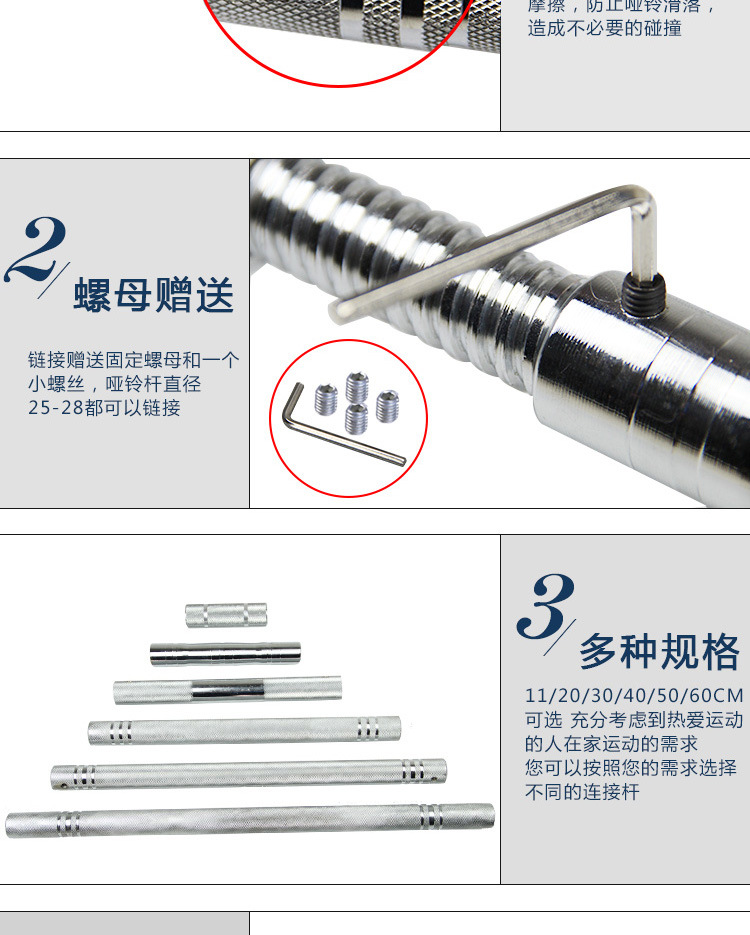 摩擦，防止哑铃滑落，造成不必要的碰撞

2 螺母赠送

链接赠送固定螺母和一个小螺丝，哑铃杆直径25-28都可以链接

3 多种规格

11/20/30/40/50/60CM可选 充分考虑到热爱运动的人在家运动的需求
您可以按照您的需求选择不同的连接杆