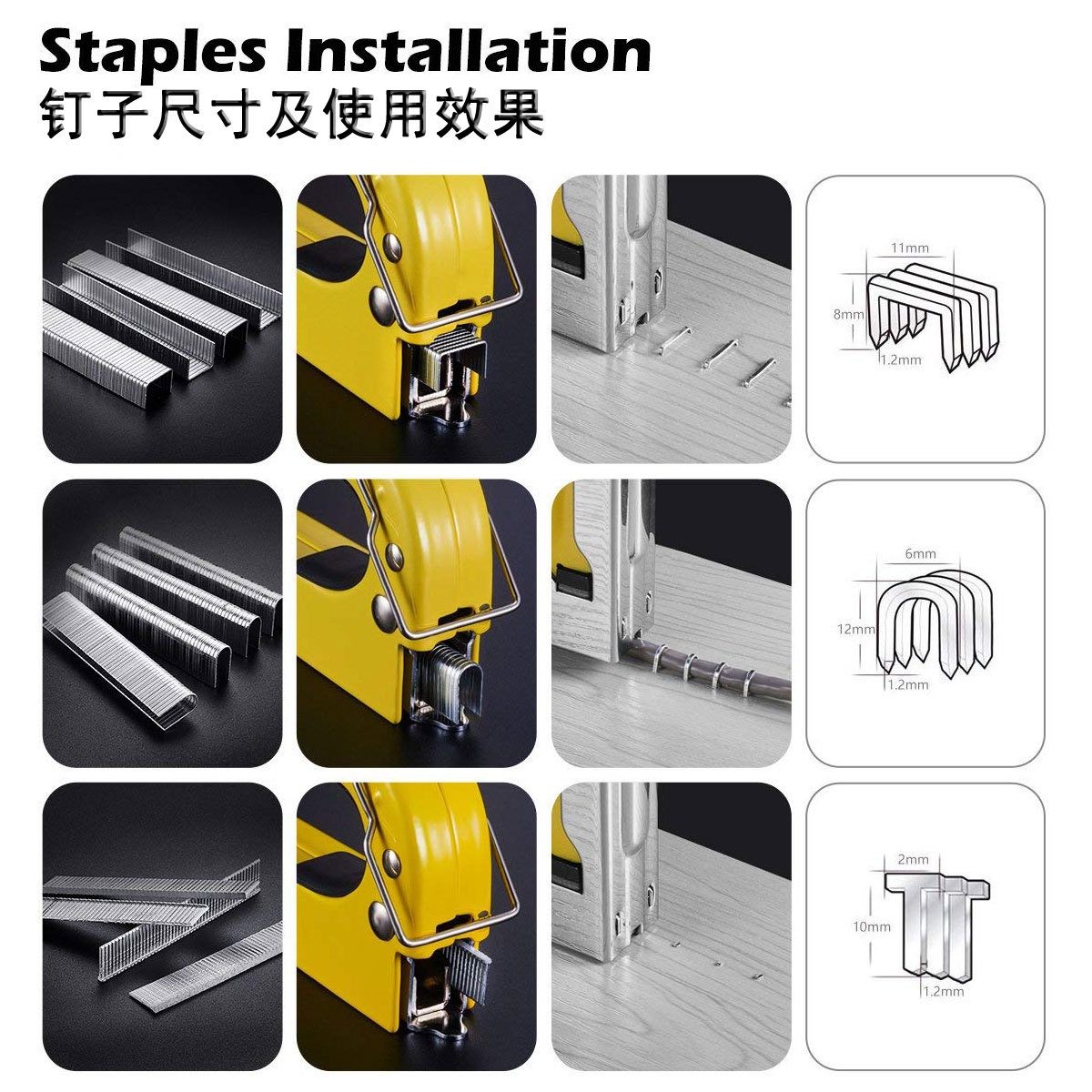 Staples Installation
钉子尺寸及使用效果

11mm
8mm
1.2mm

6mm
12mm
1.2mm

2mm
10mm
1.2mm