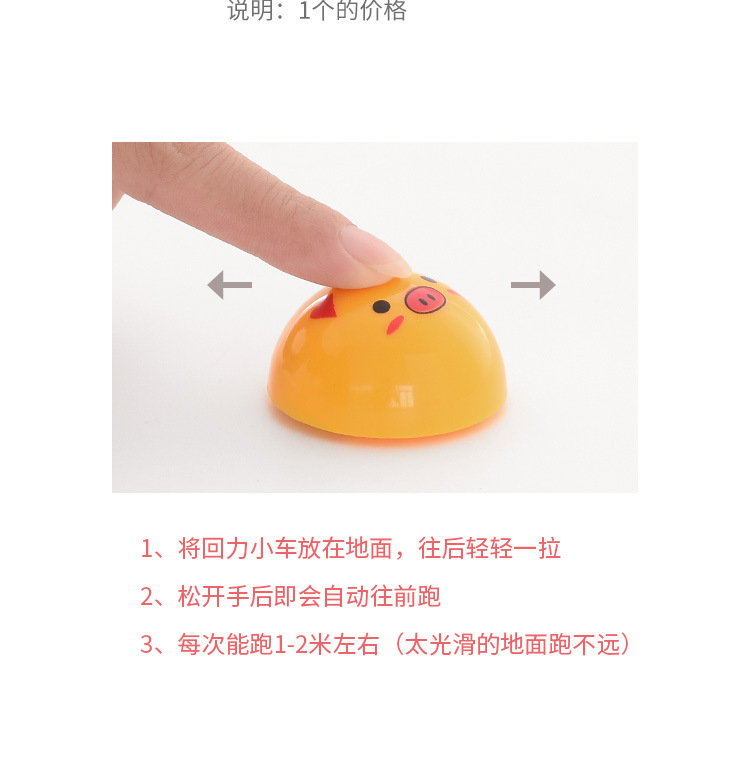 说明：1个的价格

1、将回力小车放在地面，往后轻轻一拉

2、松开手后即会自动往前跑

3、每次能跑1-2米左右（太光滑的地面跑不远）