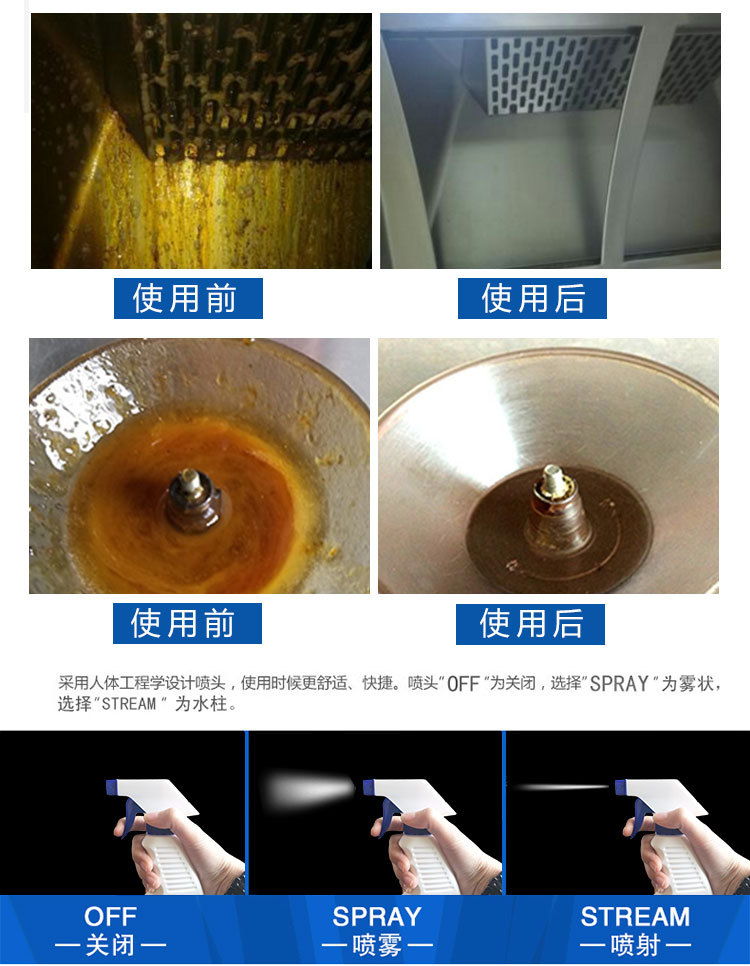 使用前

使用后

使用前

使用后

采用人体工程学设计喷头，使用时候更舒适、快捷。喷头"OFF"为关闭，选择"SPRAY"为雾状，选择"STREAM" 为水柱。

OFF
— 关闭 —

SPRAY
— 喷雾 —

STREAM
— 喷射 —