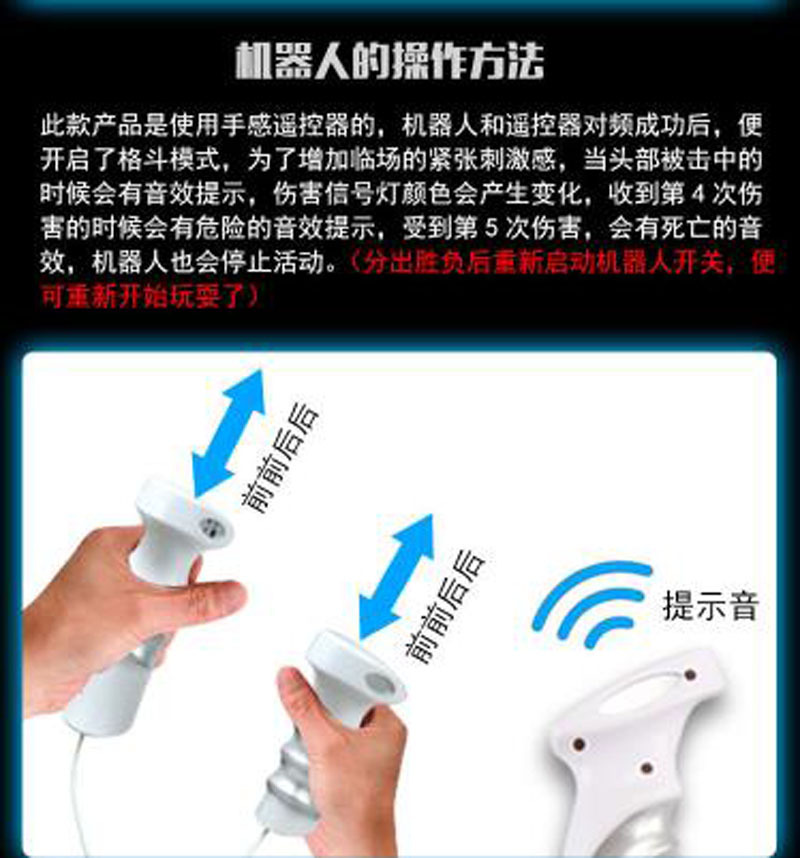 机器人的操作方法

此款产品是使用手感遥控器的，机器人和遥控器对频成功后，便开启了格斗模式，为了增加临场的紧张刺激感，当头部被击中的时候会有音效提示，伤害信号灯颜色会产生变化，收到第 4 次伤害的时候会有危险的音效提示，受到第 5 次伤害，会有死亡的音效，机器人也会停止活动。（分出胜负后重新启动机器人开关，便可重新开始玩耍了）

前前后后

前前后后

提示音