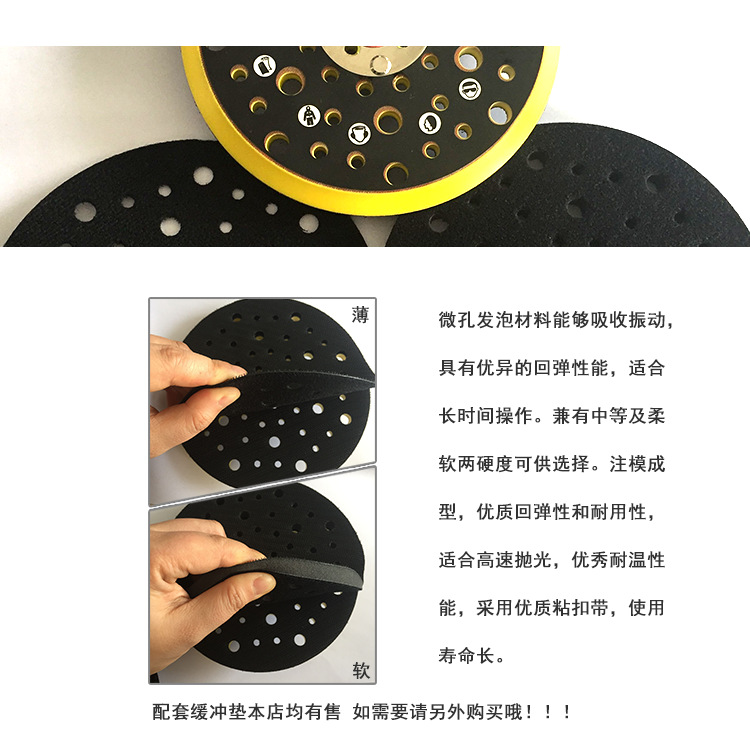 薄

软

微孔发泡材料能够吸收振动，具有优异的回弹性能，适合长时间操作。兼有中等及柔软两硬度可供选择。注模成型，优质回弹性和耐用性，适合高速抛光，优秀耐温性能，采用优质粘扣带，使用寿命长。

配套缓冲垫本店均有售 如需要请另外购买哦！！！