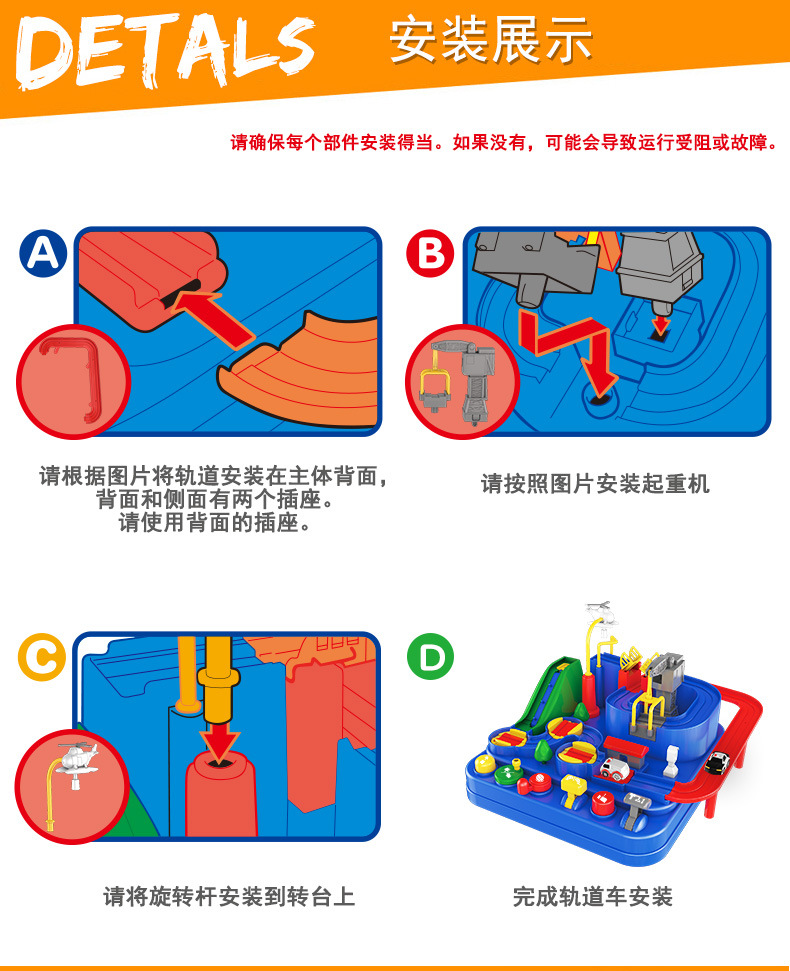 DETALS 安装展示

请确保每个部件安装得当。如果没有，可能会导致运行受阻或故障。

A

请根据图片将轨道安装在主体背面，背面和侧面有两个插座。请使用背面的插座。

B

请按照图片安装起重机

C

请将旋转杆安装到转台上

D

完成轨道车安装